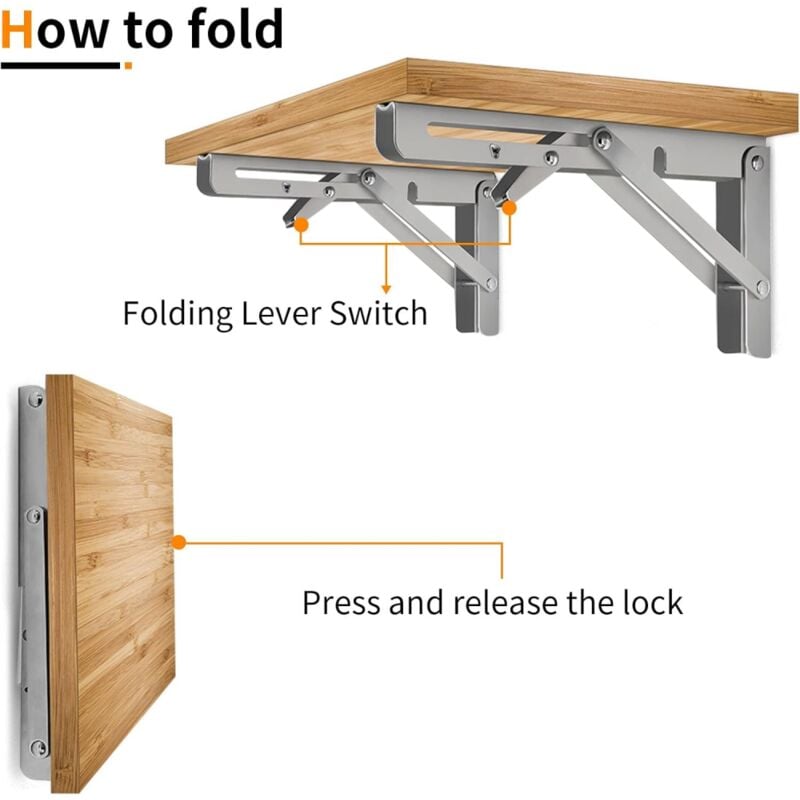 How to fold

Folding Lever Switch

Press and release the lock