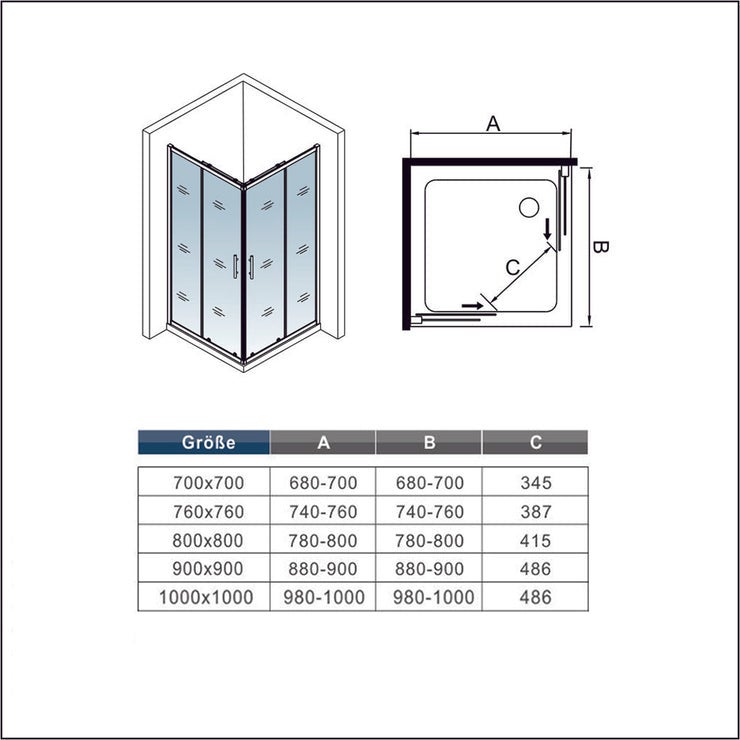 A

B

C

| Größe | A | B | C |
|---|---|---|---|
| 700x700 | 680-700 | 680-700 | 345 |
| 760x760 | 740-760 | 740-760 | 387 |
| 800x800 | 780-800 | 780-800 | 415 |
| 900x900 | 880-900 | 880-900 | 486 |
| 1000x1000 | 980-1000 | 980-1000 | 486 |