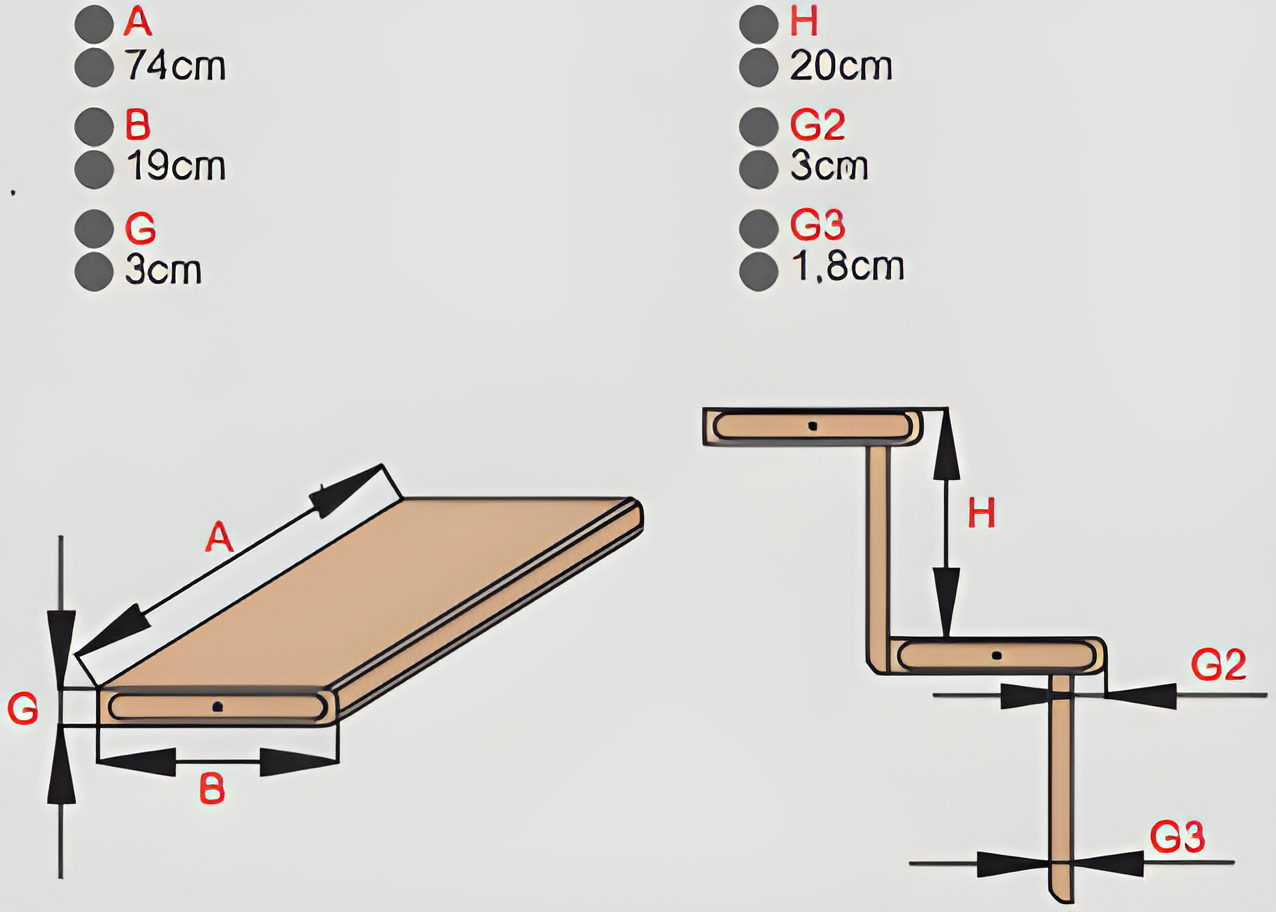 A
74cm

B
19cm

G
3cm

H
20cm

G2
3cm

G3
1,8cm

A

G

B

H

G2

G3