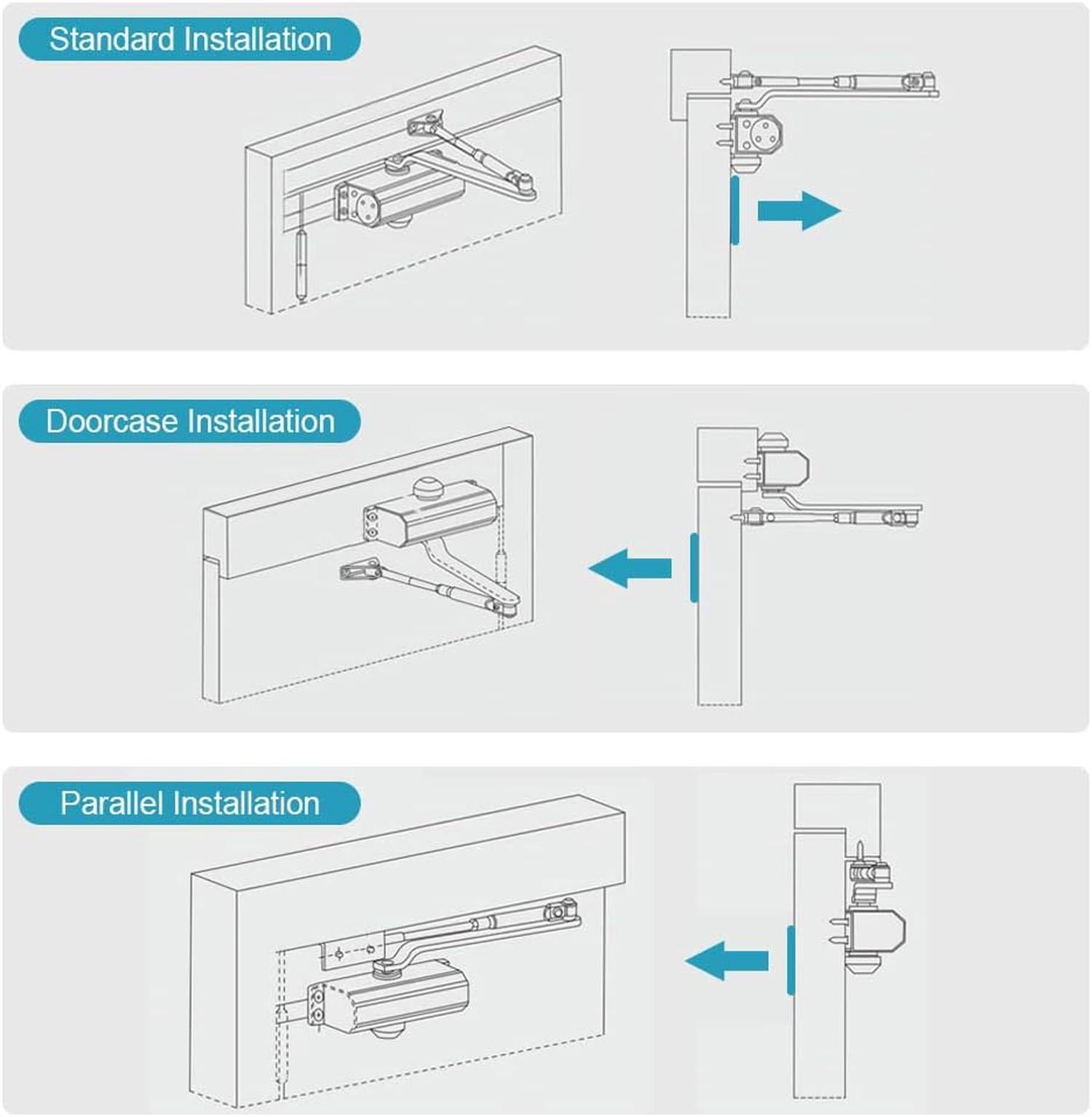 Standard Installation

Doorcase Installation

Parallel Installation