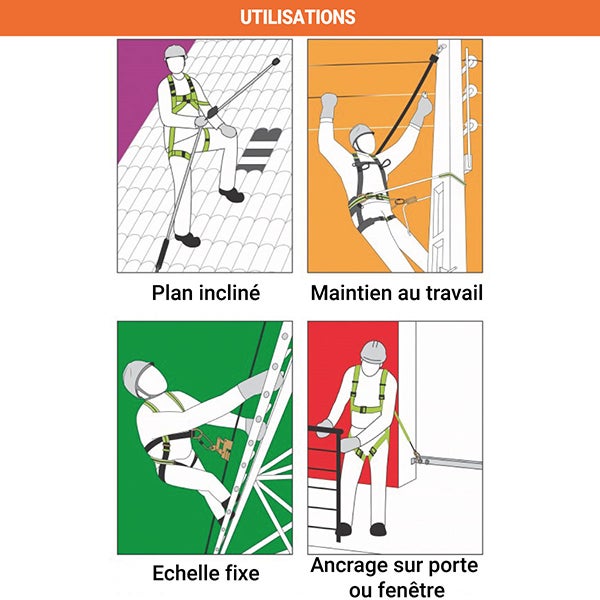 UTILISATIONS

Plan incliné

Maintien au travail

Echelle fixe

Ancrage sur porte ou fenêtre