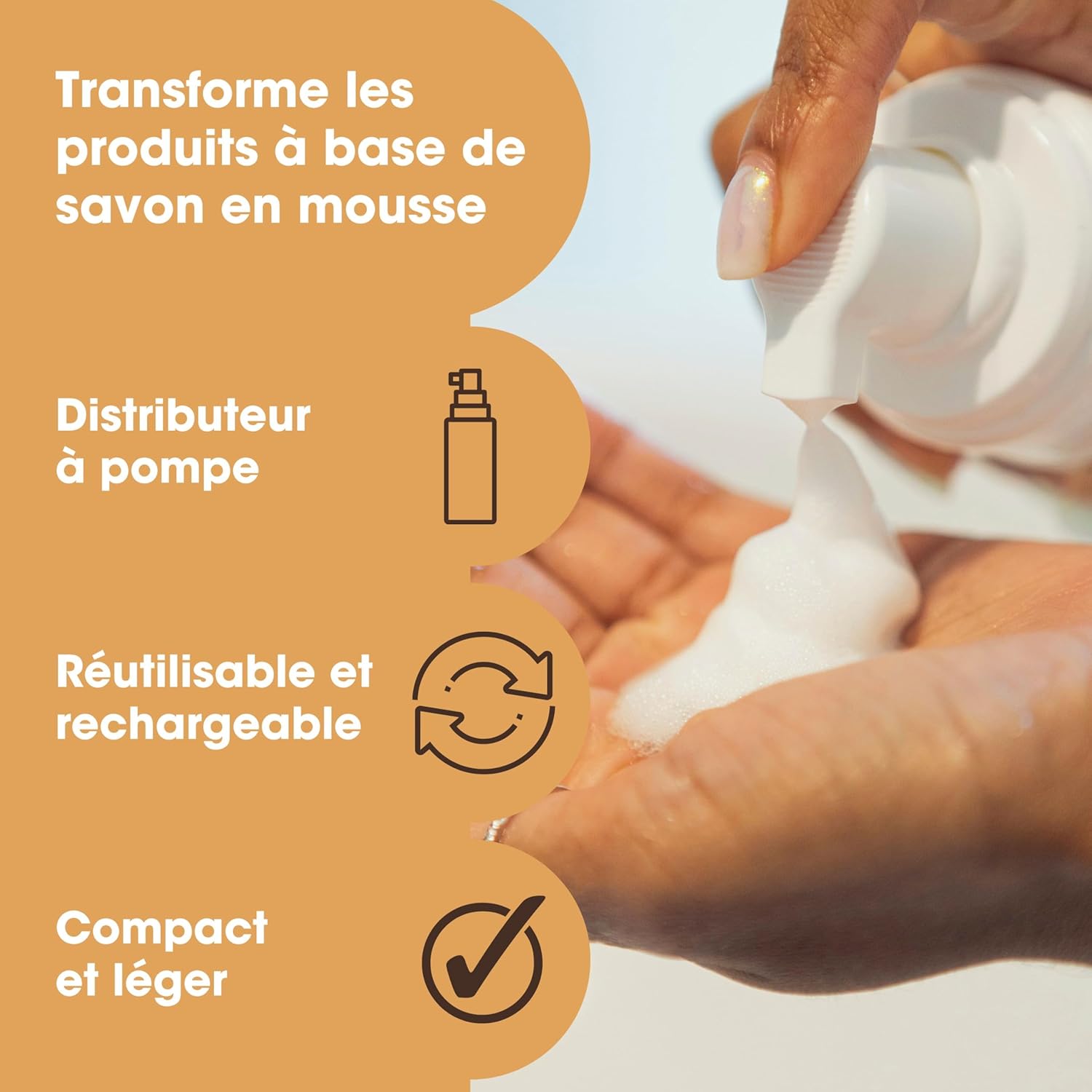 Transforme les produits à base de savon en mousse

Distributeur à pompe

Réutilisable et rechargeable

Compact et léger