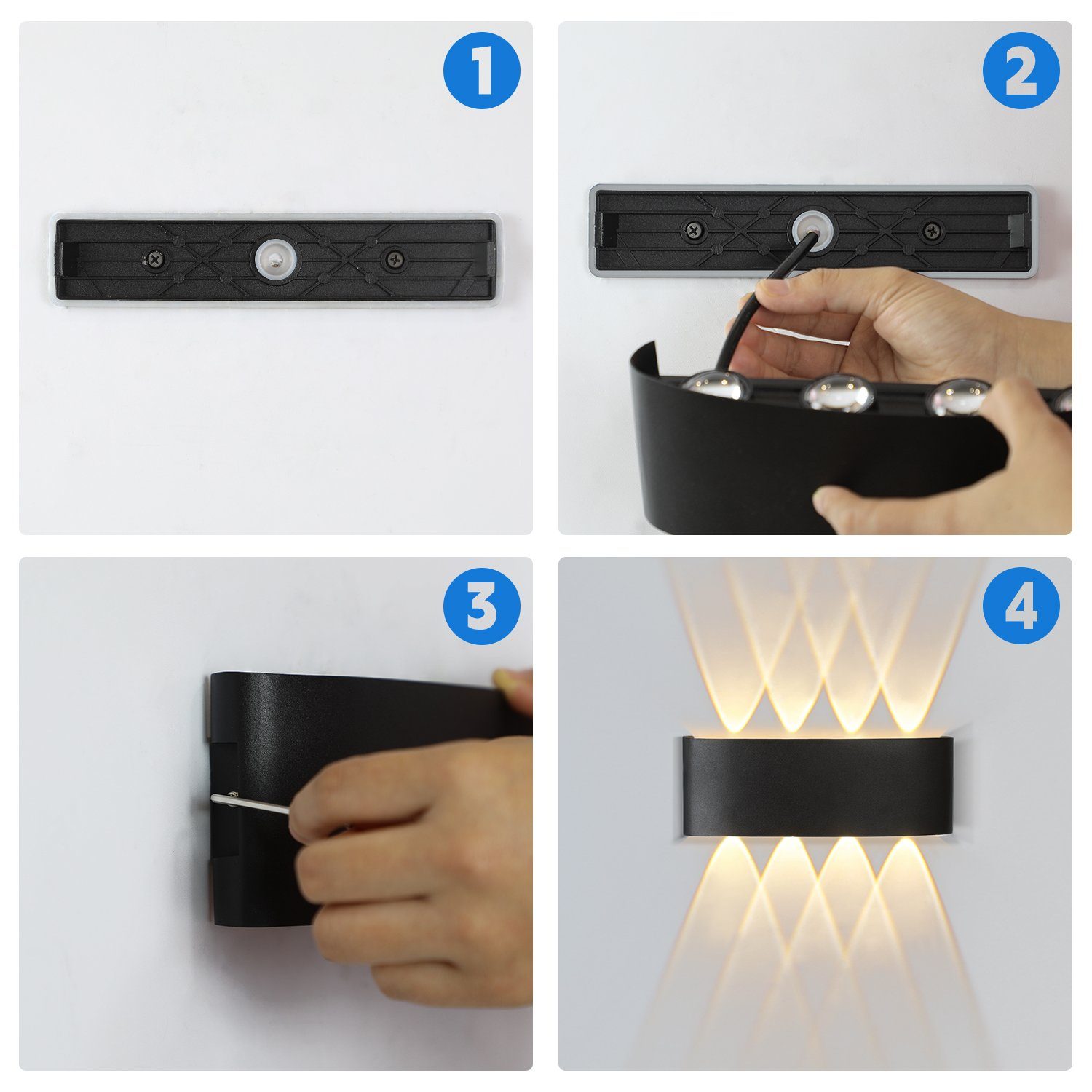 1

2

3

4