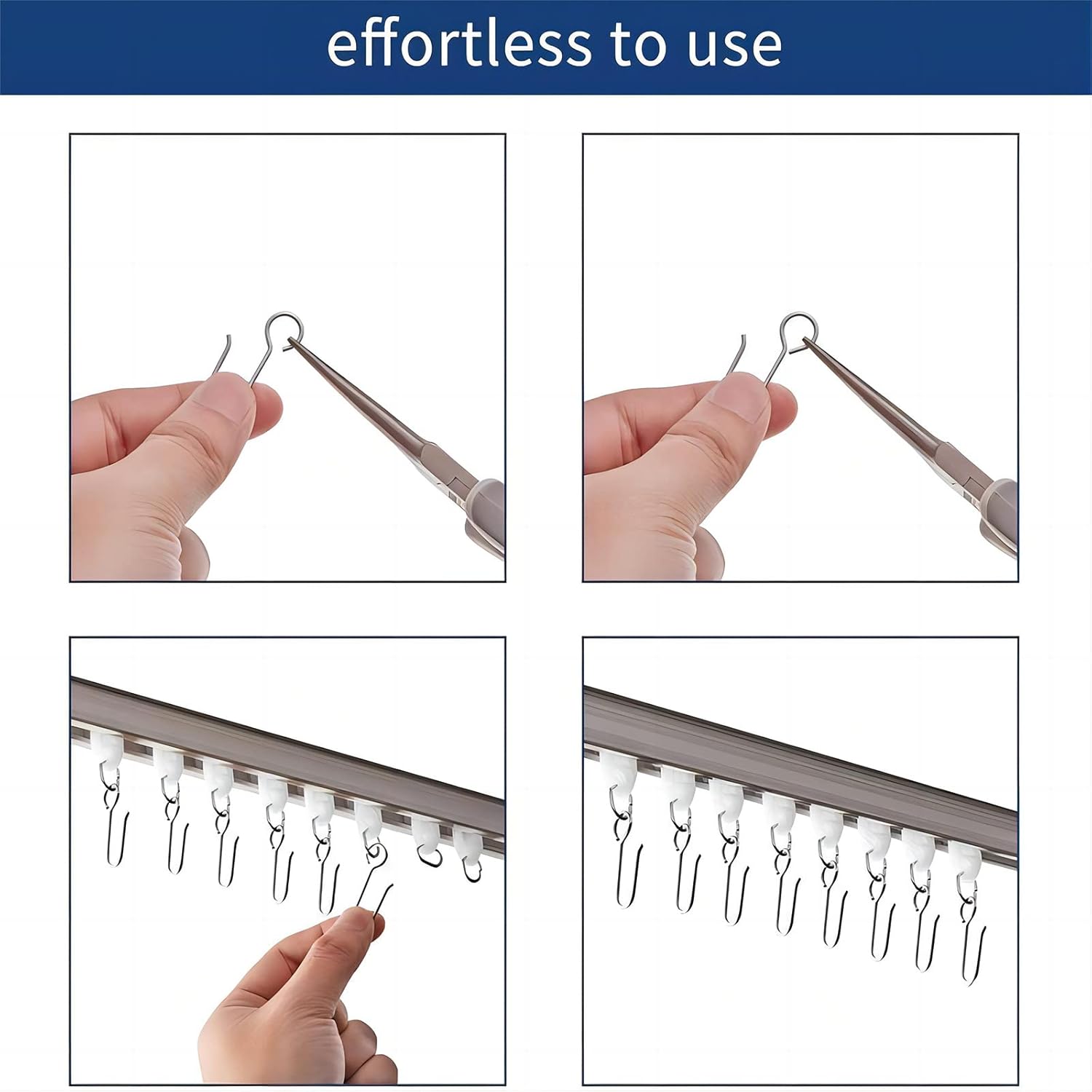 effortless to use