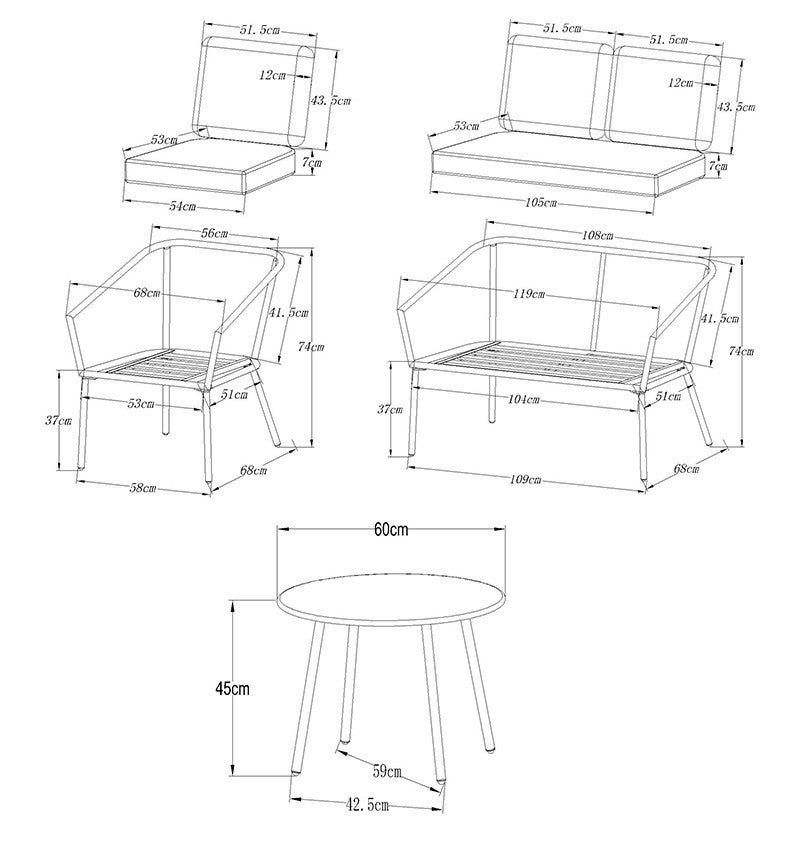 51.5cm
12cm
43.5cm
53cm
7cm
54cm

51.5cm
51.5cm
12cm
43.5cm
53cm
7cm
105cm

56cm
68cm
41.5cm
74cm
53cm
51cm
37cm
58cm
68cm

108cm
119cm
41.5cm
74cm
104cm
51cm
37cm
109cm
68cm

60cm
45cm
59cm
42.5cm