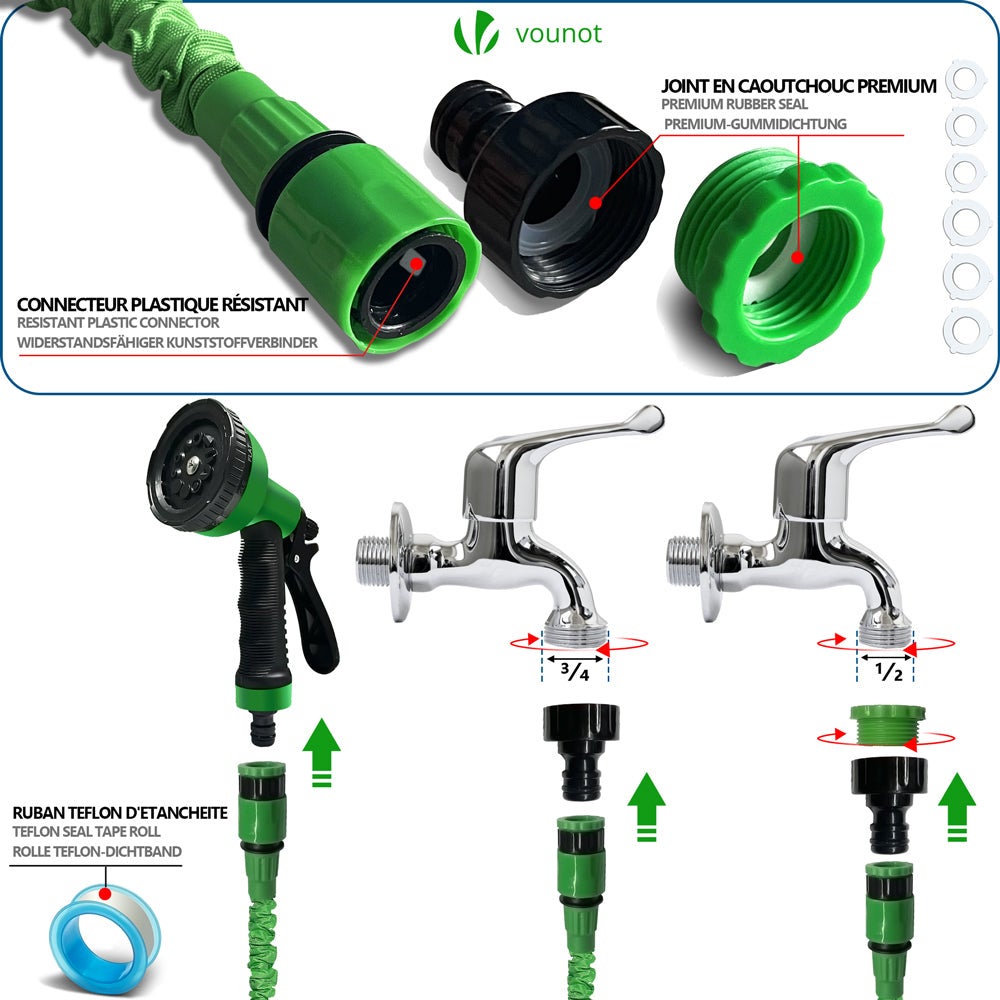 vounot

JOINT EN CAOUTCHOUC PREMIUM
PREMIUM RUBBER SEAL
PREMIUM-GUMMIDICHTUNG

CONNECTEUR PLASTIQUE RÉSISTANT
RESISTANT PLASTIC CONNECTOR
WIDERSTANDSFÄHIGER KUNSTSTOFFVERBINDER

$3/4$

$1/2$

RUBAN TEFLON D'ETANCHEITE
TEFLON SEAL TAPE ROLL
ROLLE TEFLON-DICHTBAND