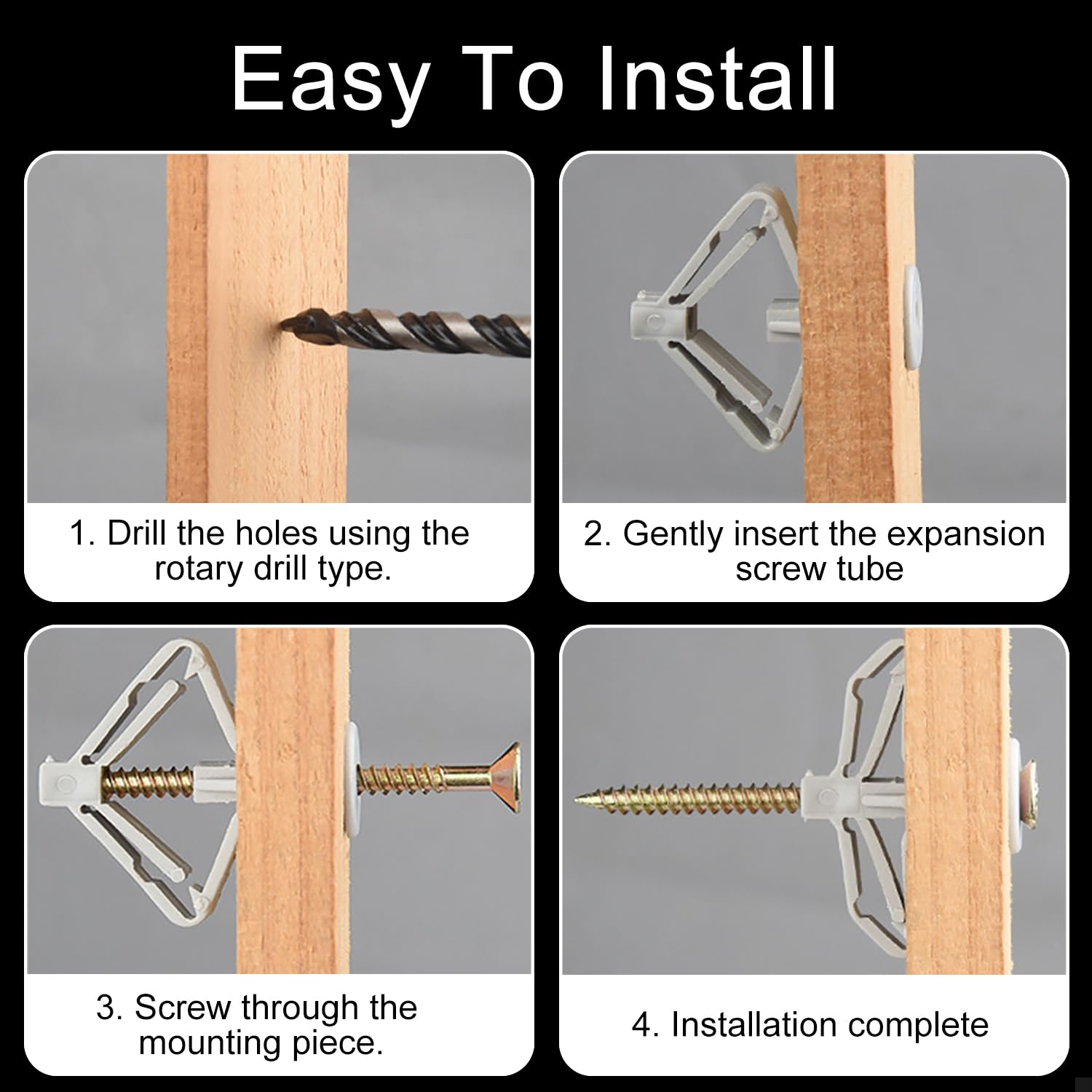 Easy To Install

1. Drill the holes using the rotary drill type.

2. Gently insert the expansion screw tube

3. Screw through the mounting piece.

4. Installation complete