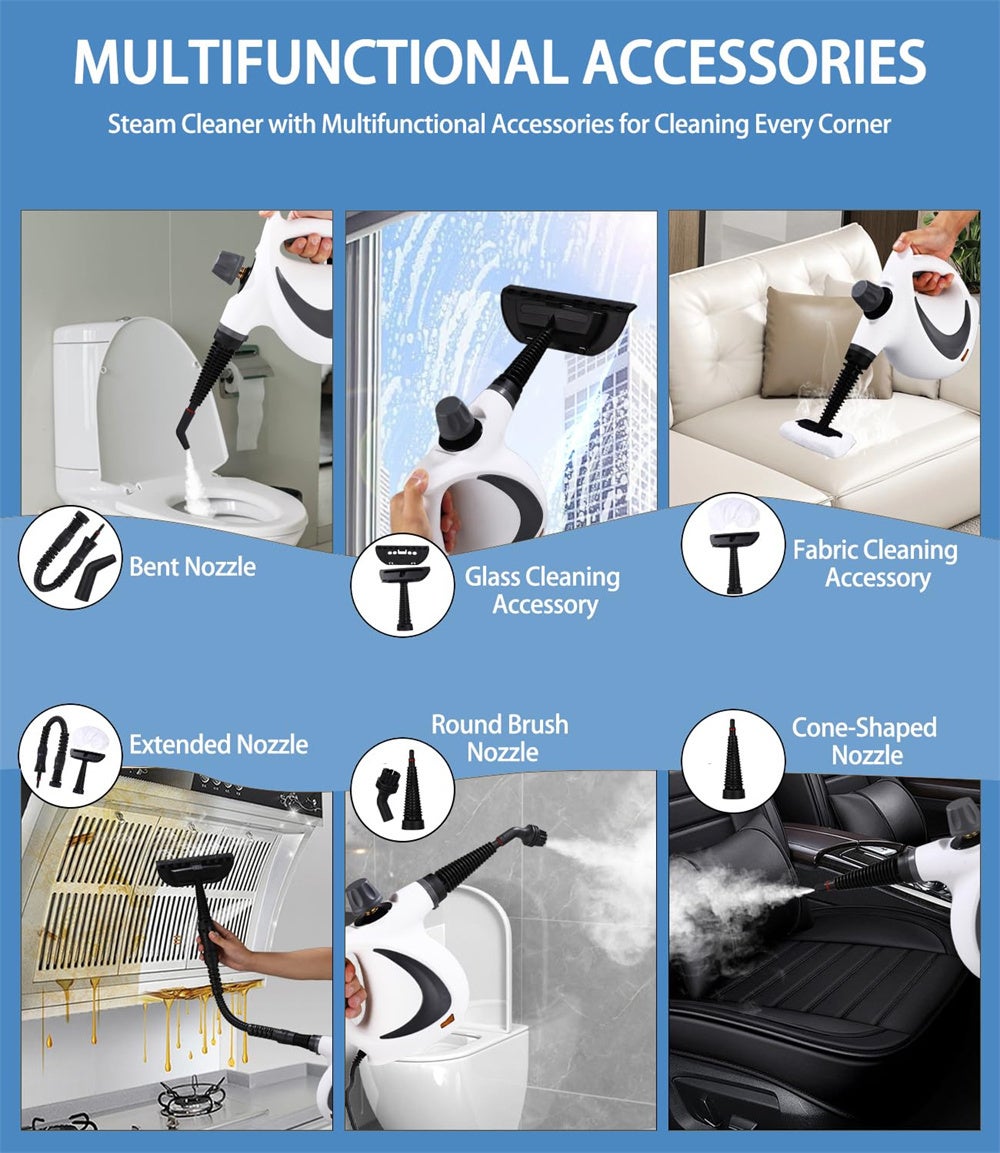 MULTIFUNCTIONAL ACCESSORIES

Steam Cleaner with Multifunctional Accessories for Cleaning Every Corner

Bent Nozzle

Glass Cleaning Accessory

Fabric Cleaning Accessory

Extended Nozzle

Round Brush Nozzle

Cone-Shaped Nozzle