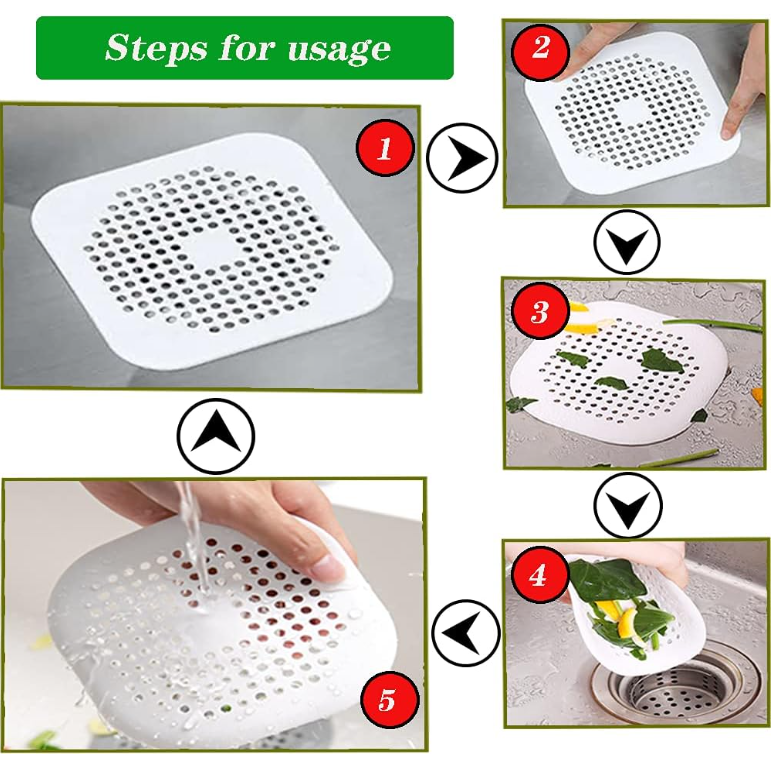 Steps for usage

1

2

3

4

5