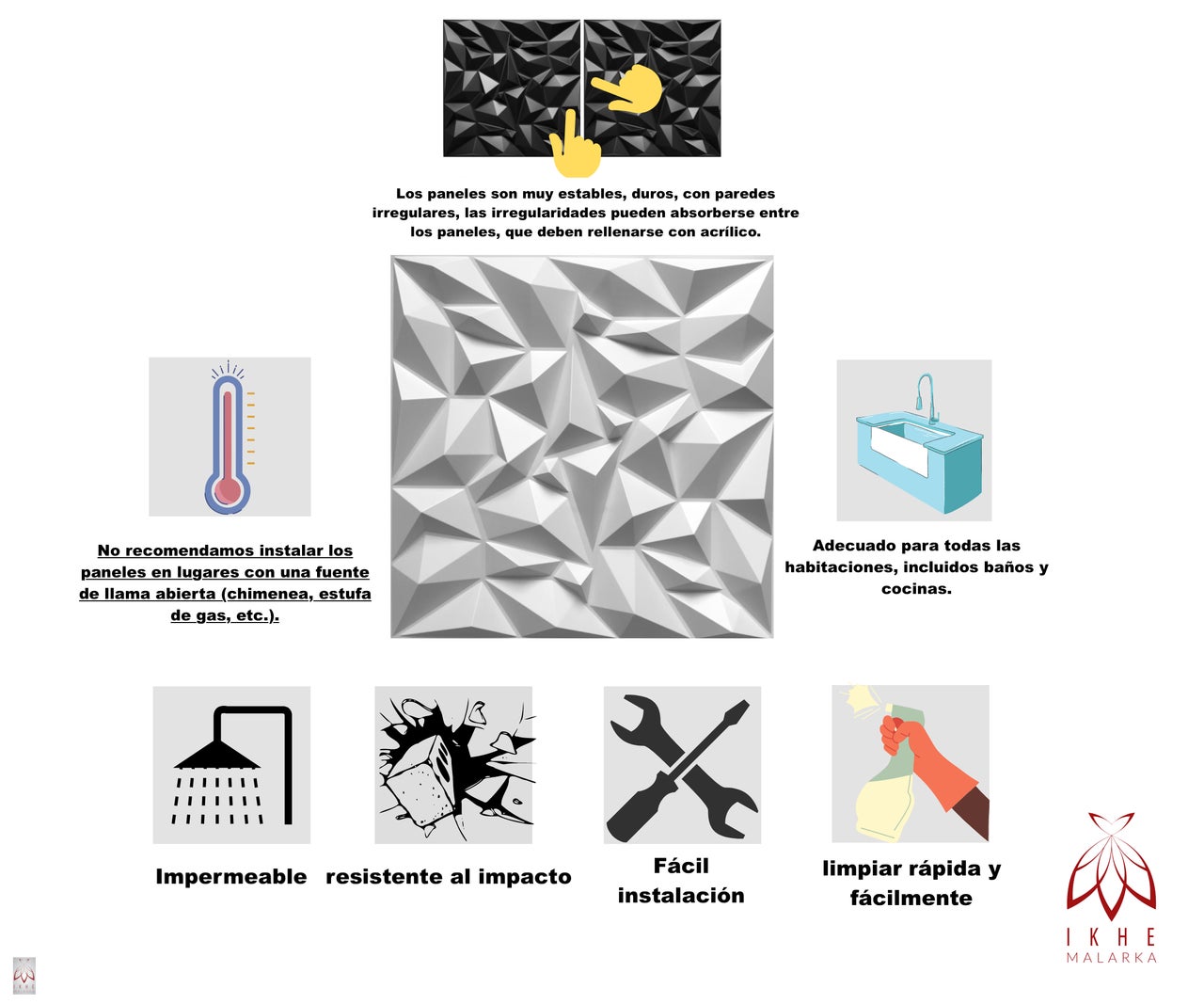 Los paneles son muy estables, duros, con paredes irregulares, las irregularidades pueden absorberse entre los paneles, que deben rellenarse con acrílico.

No recomendamos instalar los paneles en lugares con una fuente de llama abierta (chimenea, estufa de gas, etc.).

Adecuado para todas las habitaciones, incluidos baños y cocinas.

Impermeable

resistente al impacto

Fácil instalación

limpiar rápida y fácilmente

IKHE
MALARKA