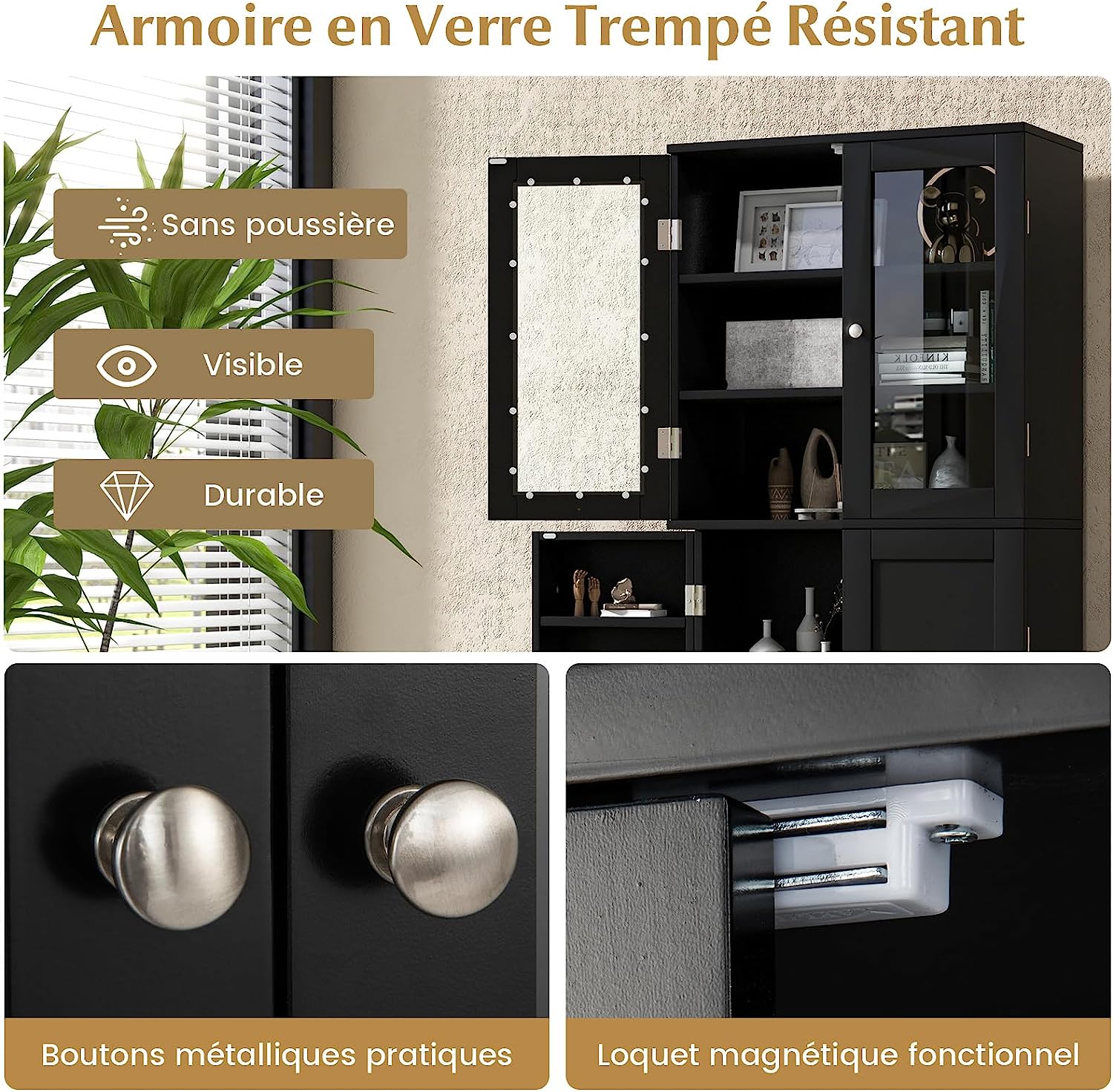 Armoire en Verre Trempé Résistant

Sans poussière

Visible

Durable

KINFOLK

Boutons métalliques pratiques

Loquet magnétique fonctionnel