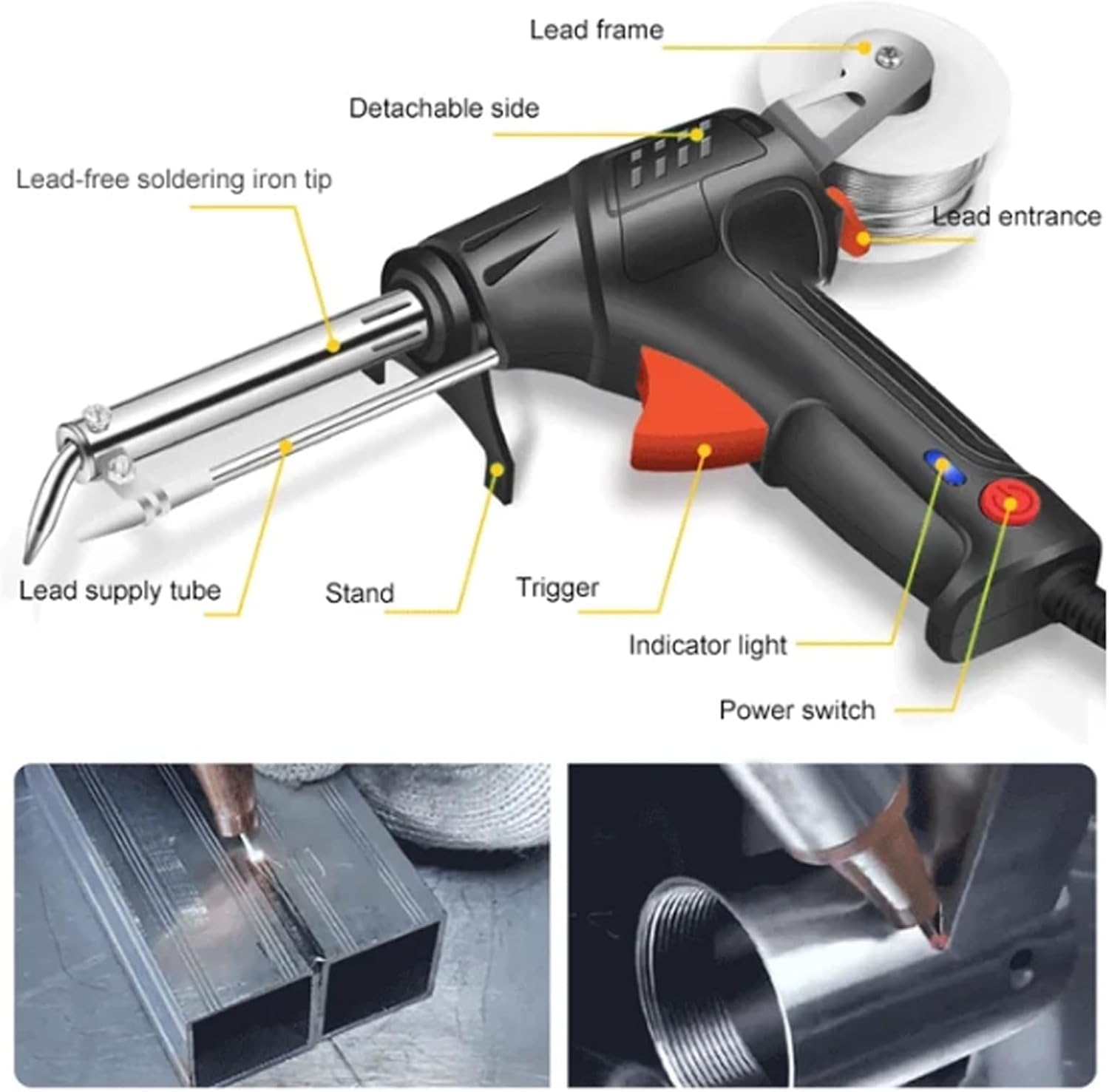 Lead frame

Detachable side

Lead-free soldering iron tip

Lead entrance

Lead supply tube

Stand

Trigger

Indicator light

Power switch