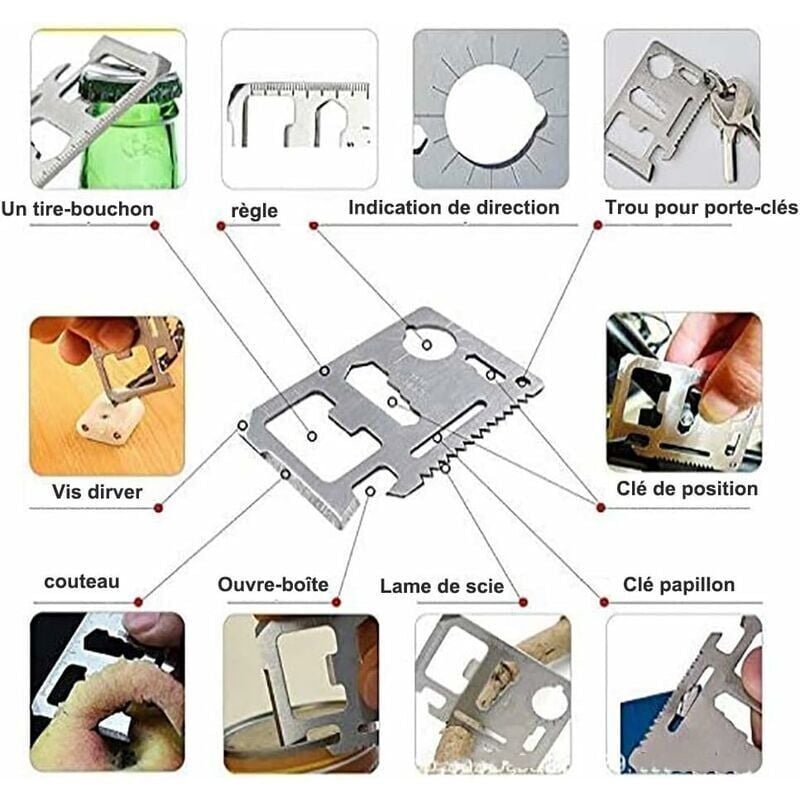 Un tire-bouchon
règle
Indication de direction
Trou pour porte-clés
Vis dirver
Clé de position
couteau
Ouvre-boîte
Lame de scie
Clé papillon