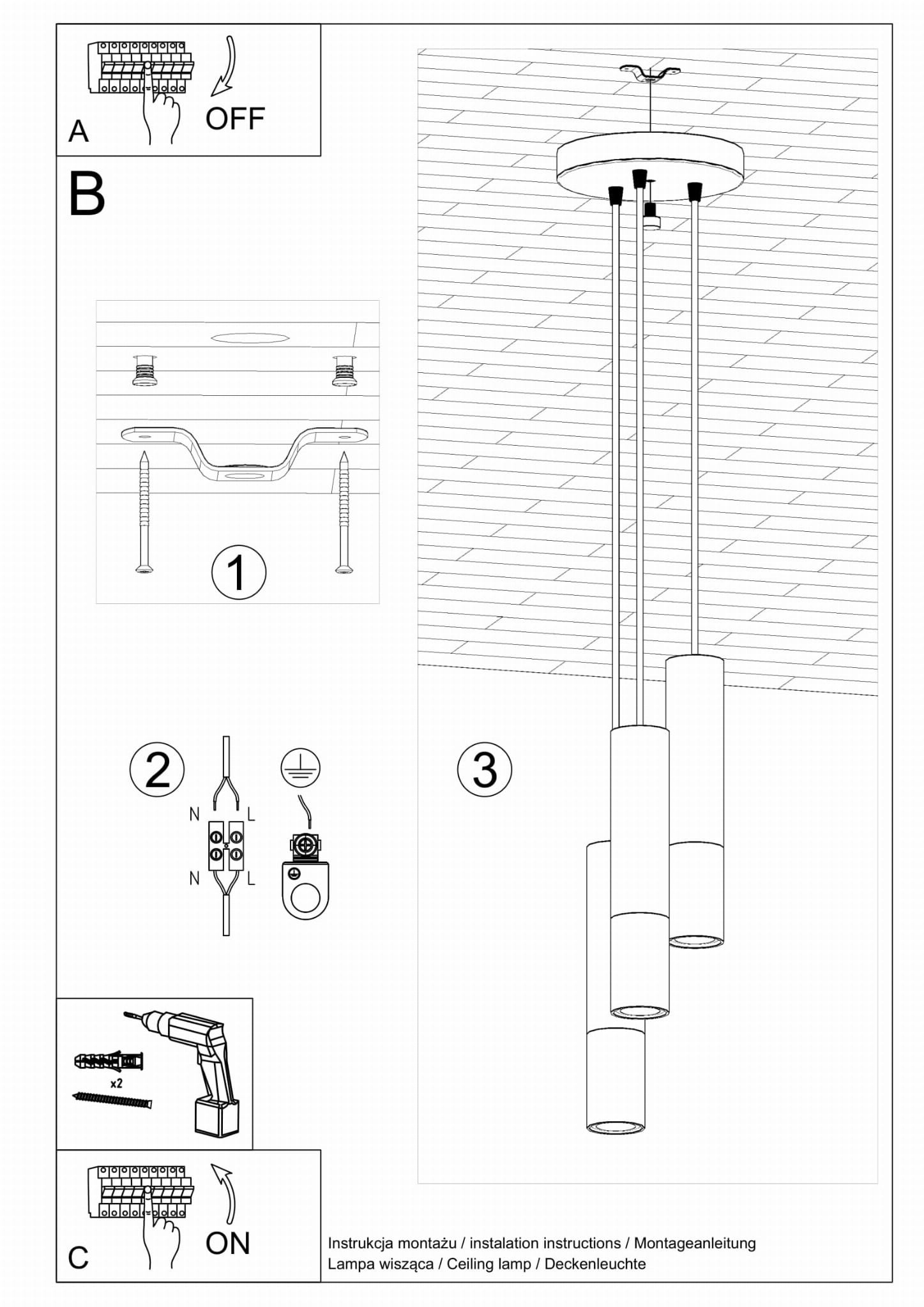 A

OFF

B

1

2

N

L

N

L

3

x2

C

ON

Instrukcja montażu / instalation instructions / Montageanleitung
Lampa wisząca / Ceiling lamp / Deckenleuchte