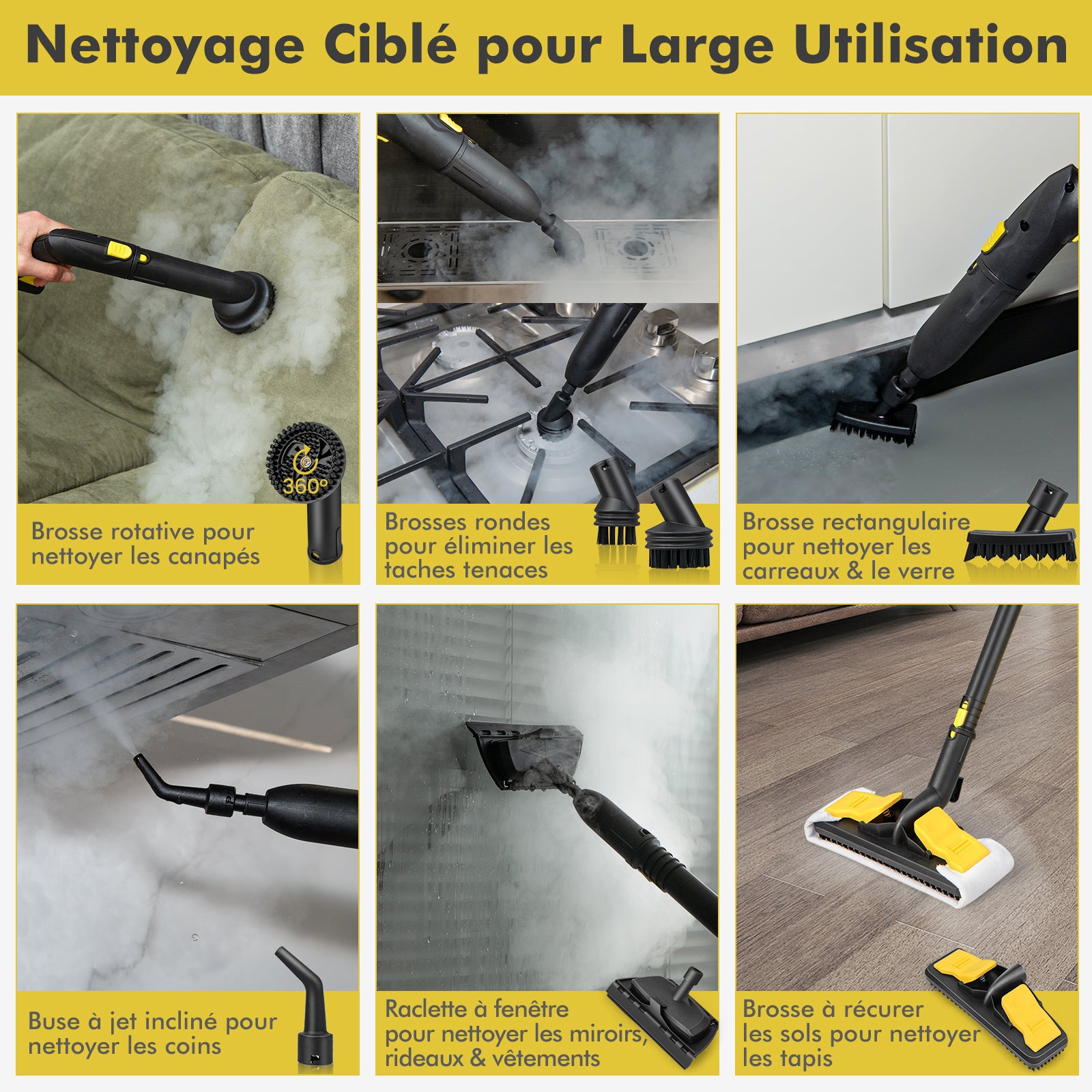 Nettoyage Ciblé pour Large Utilisation

360°

Brosse rotative pour nettoyer les canapés

Brosses rondes pour éliminer les taches tenaces

Brosse rectangulaire pour nettoyer les carreaux & le verre

Buse à jet incliné pour nettoyer les coins

Raclette à fenêtre pour nettoyer les miroirs, rideaux & vêtements

Brosse à récurer les sols pour nettoyer les tapis