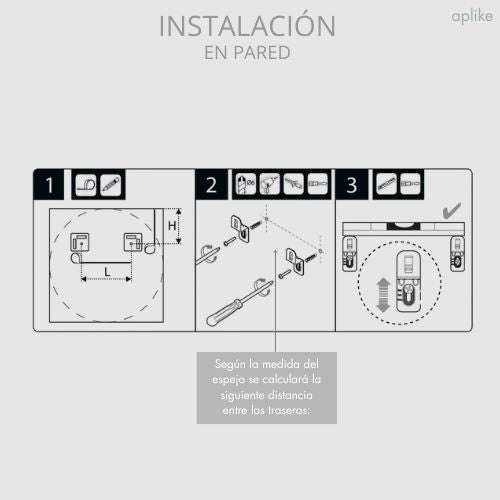 INSTALACIÓN
EN PARED

aplike

1

H

L

2

Ø6

3

Según la medida del espejo se calculará la siguiente distancia entre las traseras: