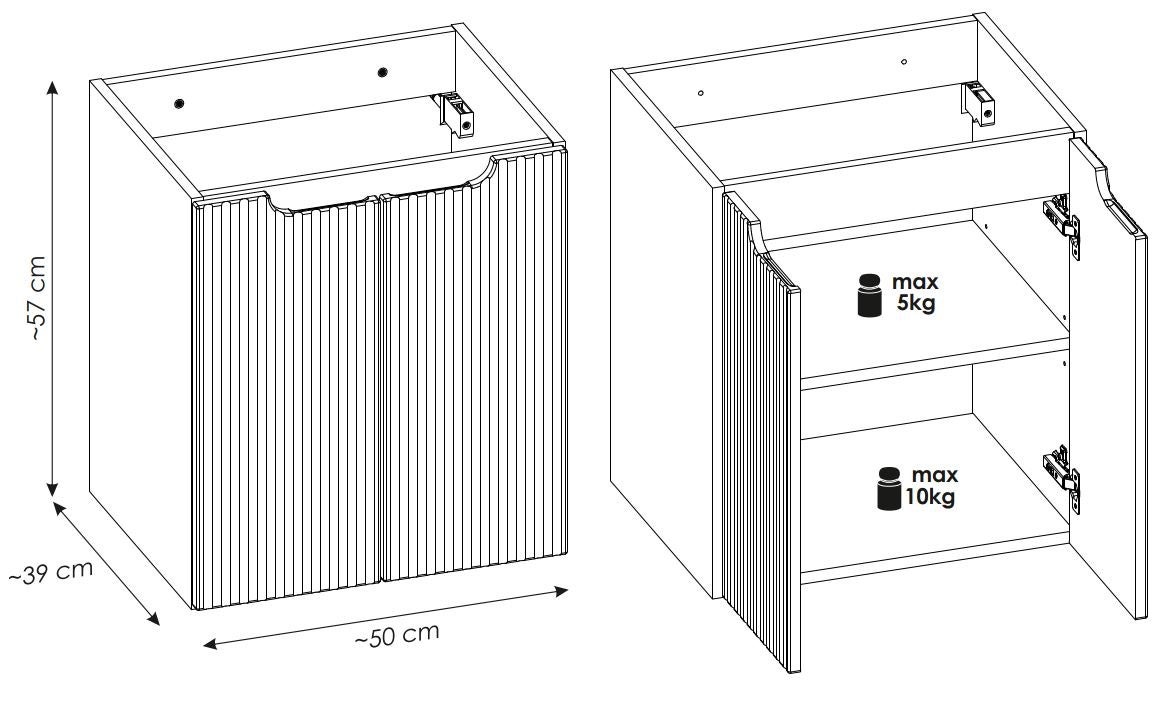 ~57 cm

~39 cm

~50 cm

max
5kg

max
10kg