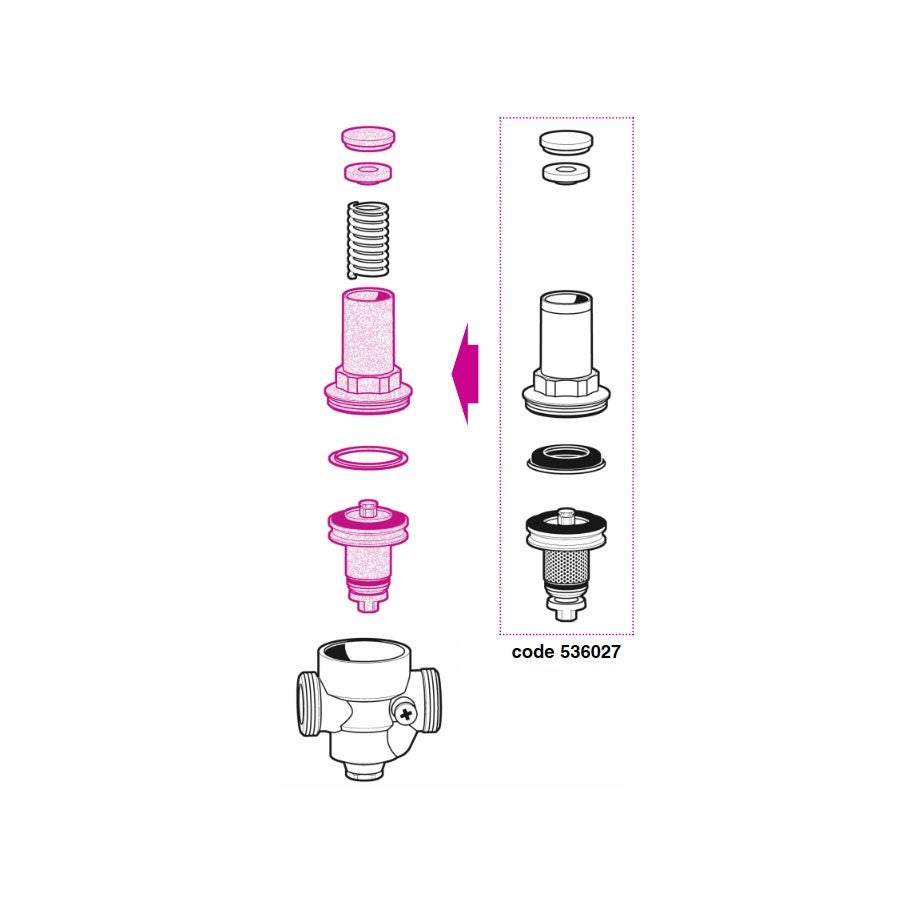 code 536027