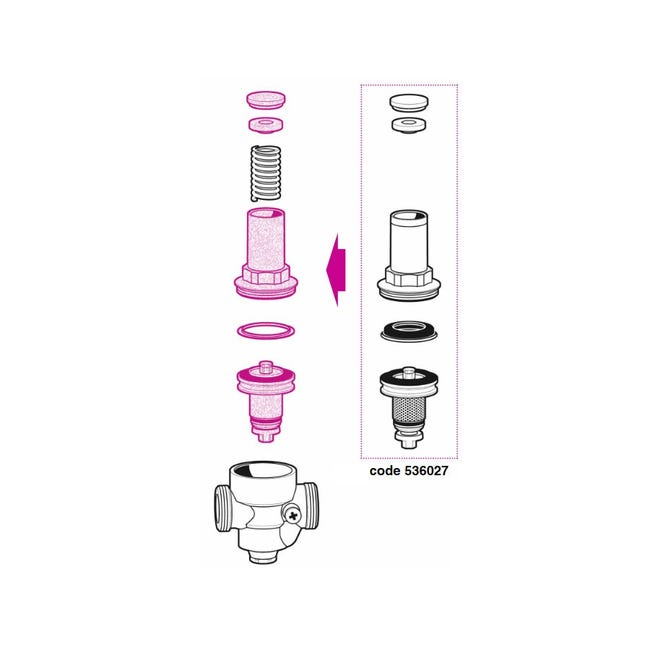 code 536027