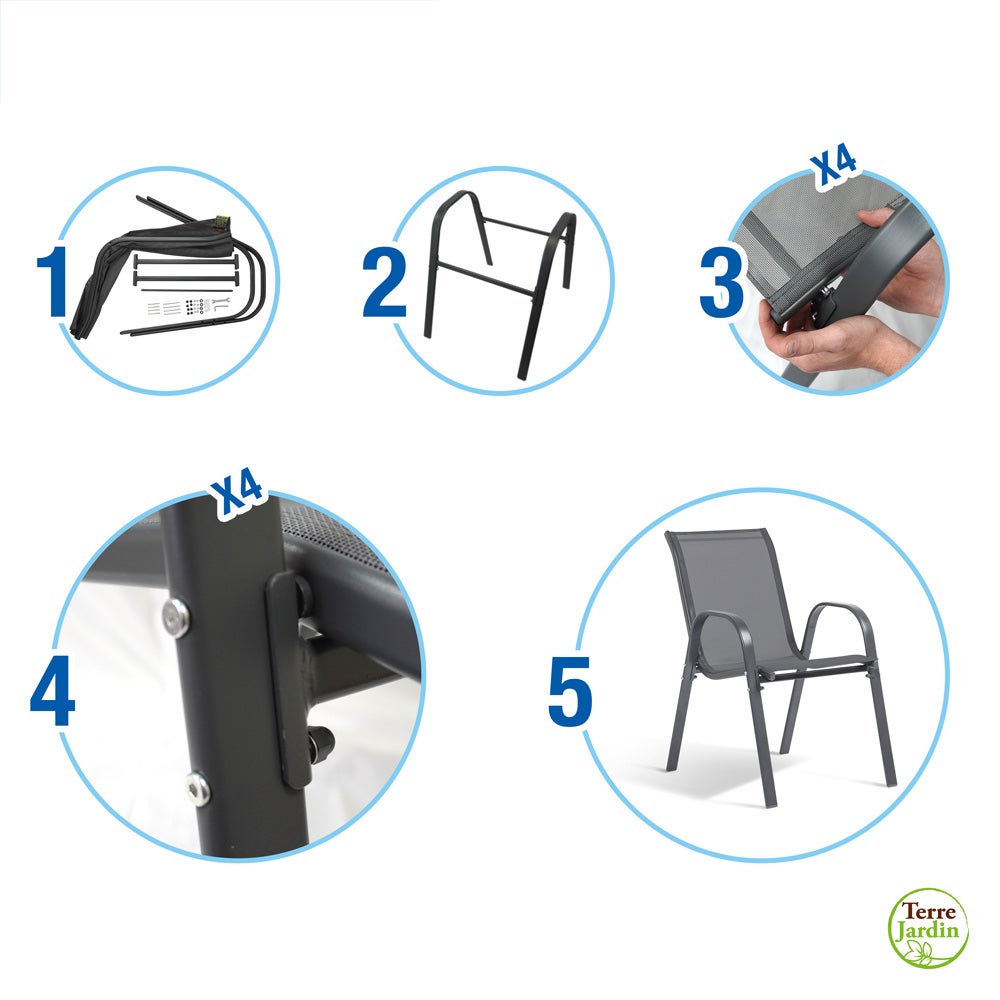 1

2

X4
3

X4
4

5

Terre
Jardin