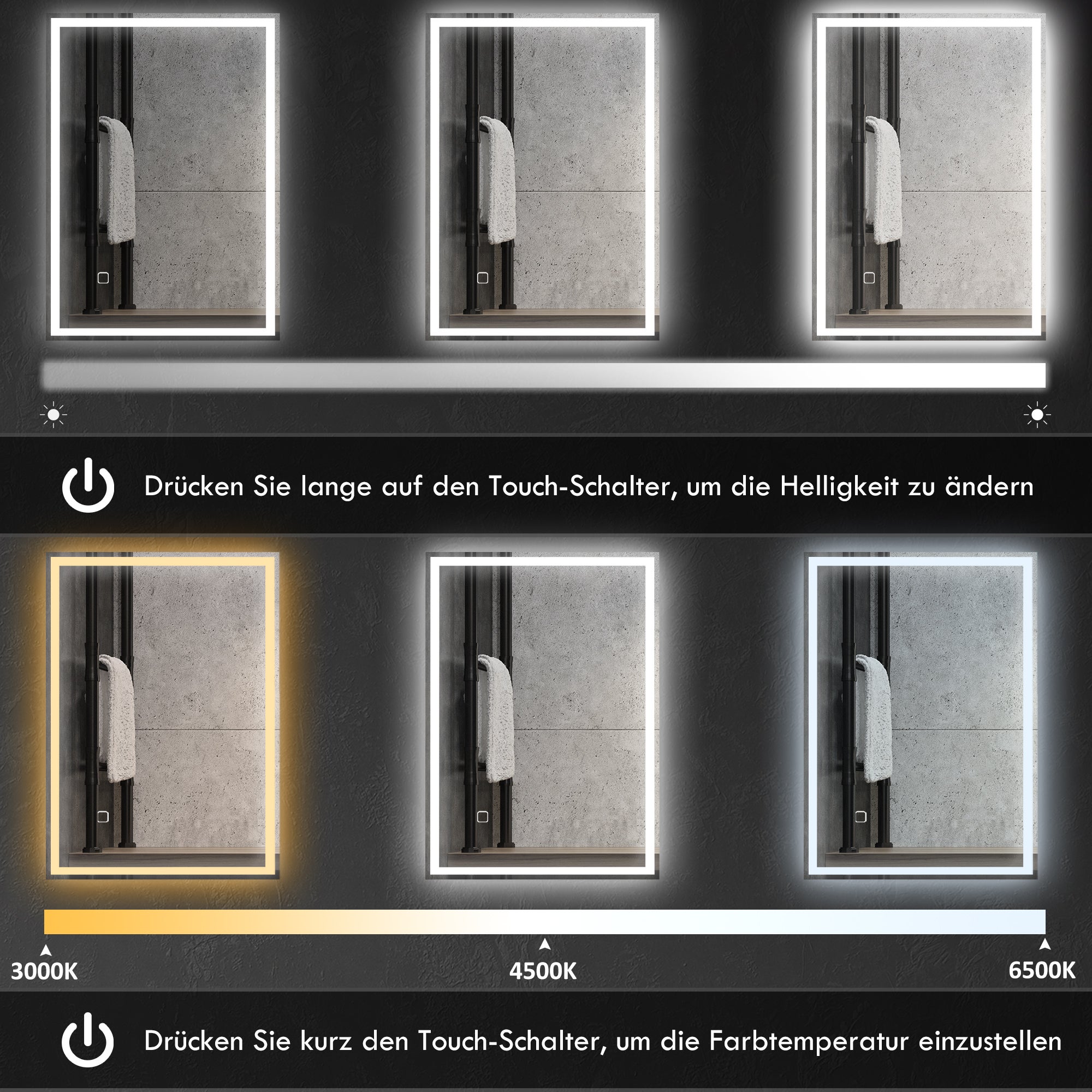 Drücken Sie lange auf den Touch-Schalter, um die Helligkeit zu ändern

3000K

4500K

6500K

Drücken Sie kurz den Touch-Schalter, um die Farbtemperatur einzustellen