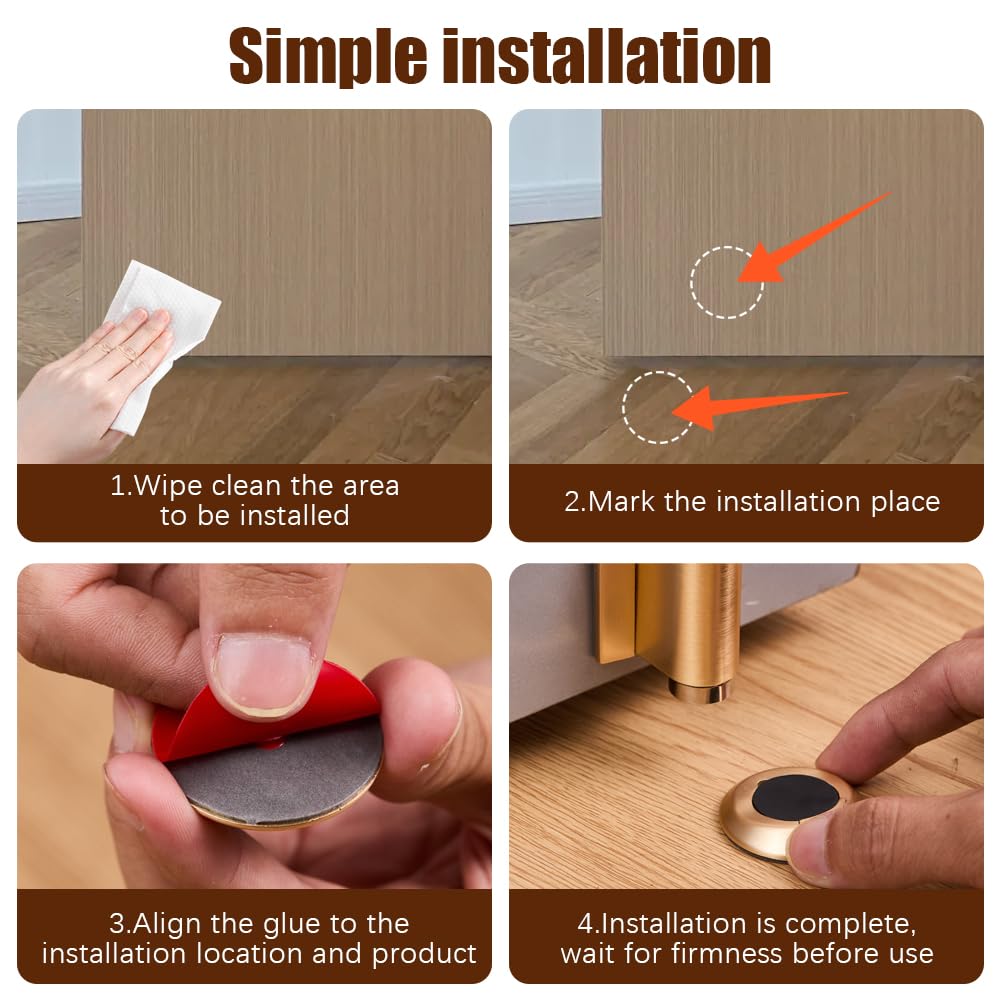 Simple installation

1.Wipe clean the area to be installed

2.Mark the installation place

3.Align the glue to the installation location and product

4.Installation is complete, wait for firmness before use