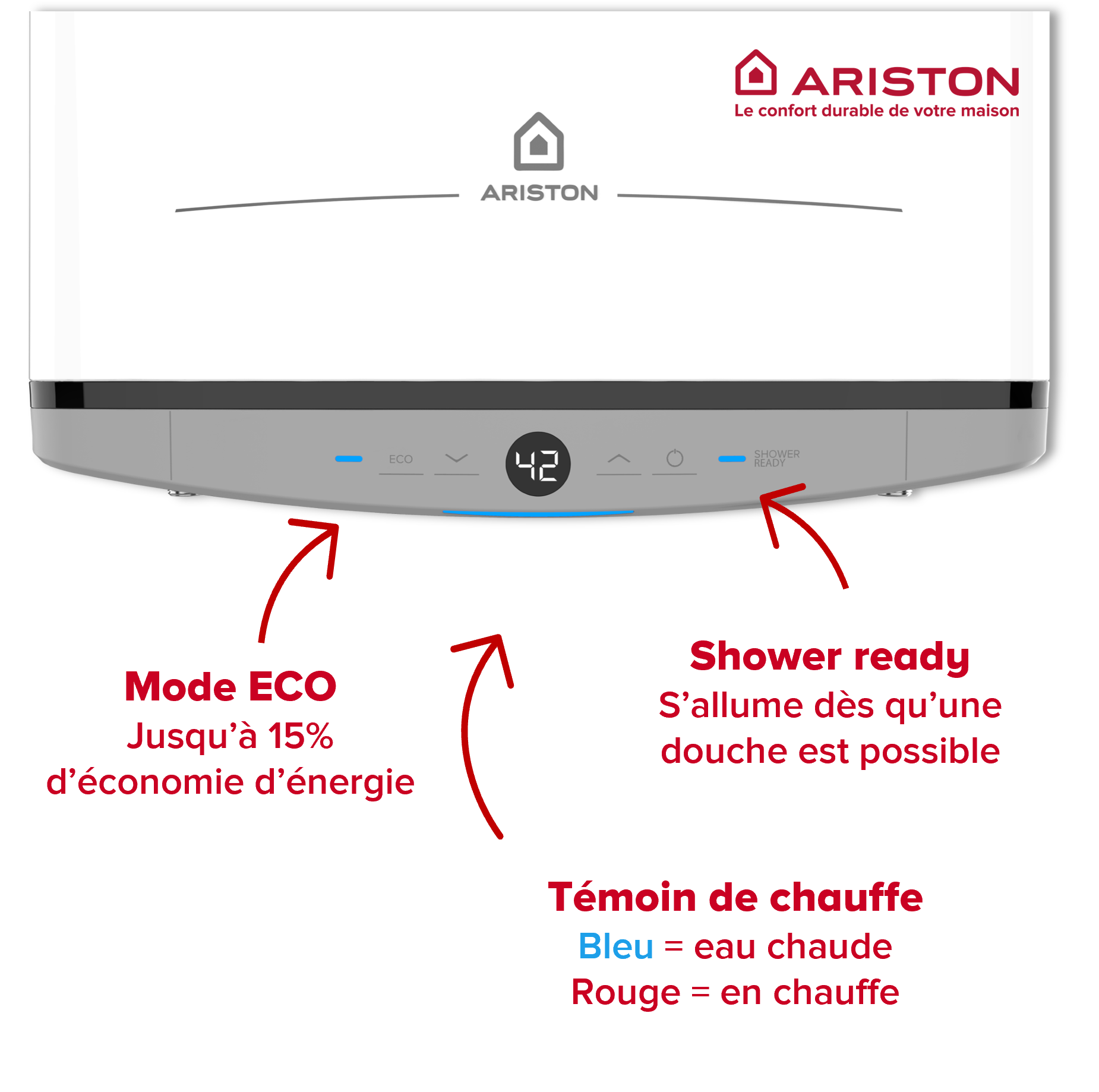 ARISTON
Le confort durable de votre maison

ARISTON

ECO

42

SHOWER READY

Mode ECO
Jusqu'à 15%
d'économie d'énergie

Shower ready
S'allume dès qu'une douche est possible

Témoin de chauffe
Bleu = eau chaude
Rouge = en chauffe