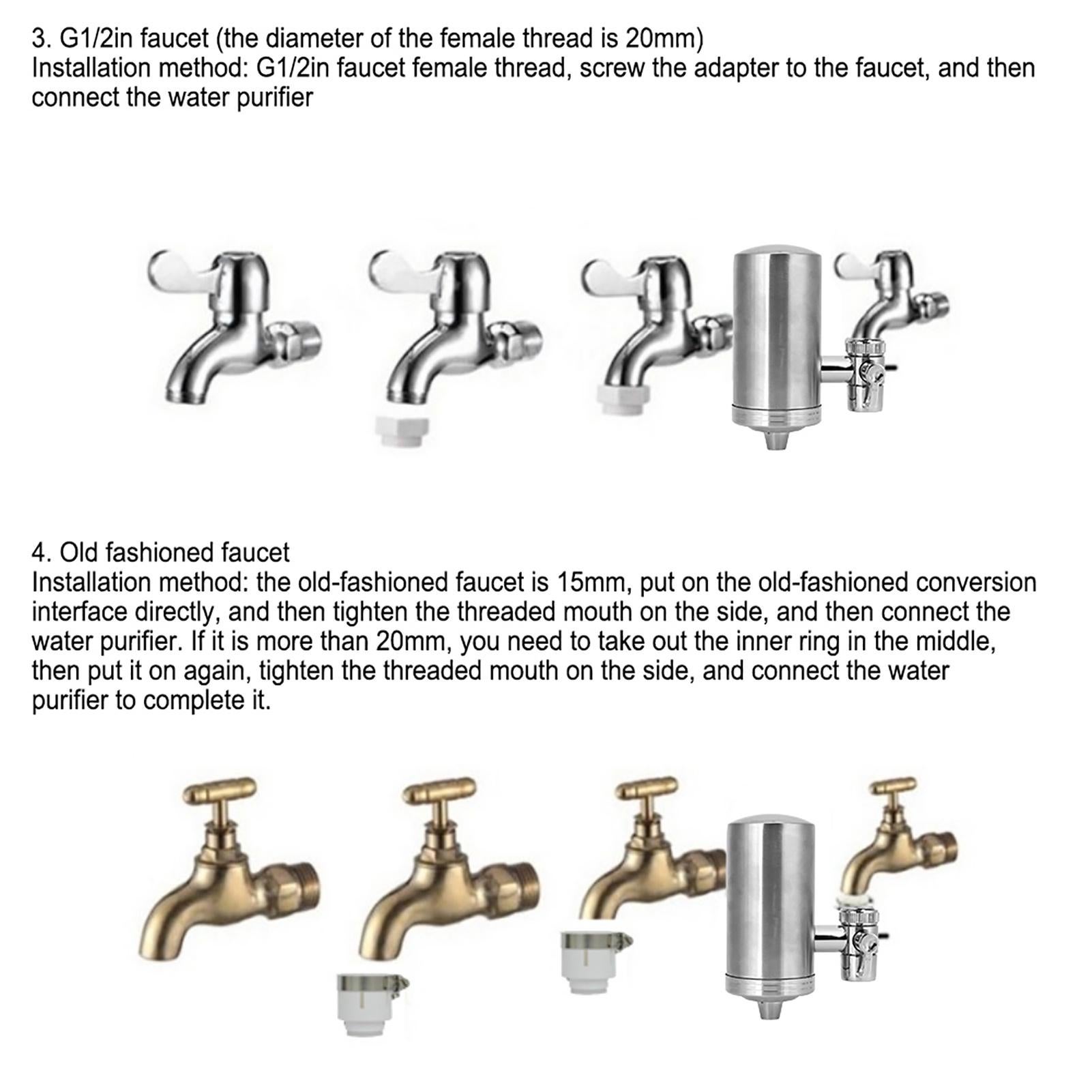 3. G1/2in faucet (the diameter of the female thread is 20mm)
Installation method: G1/2in faucet female thread, screw the adapter to the faucet, and then connect the water purifier

4. Old fashioned faucet
Installation method: the old-fashioned faucet is 15mm, put on the old-fashioned conversion interface directly, and then tighten the threaded mouth on the side, and then connect the water purifier. If it is more than 20mm, you need to take out the inner ring in the middle, then put it on again, tighten the threaded mouth on the side, and connect the water purifier to complete it.