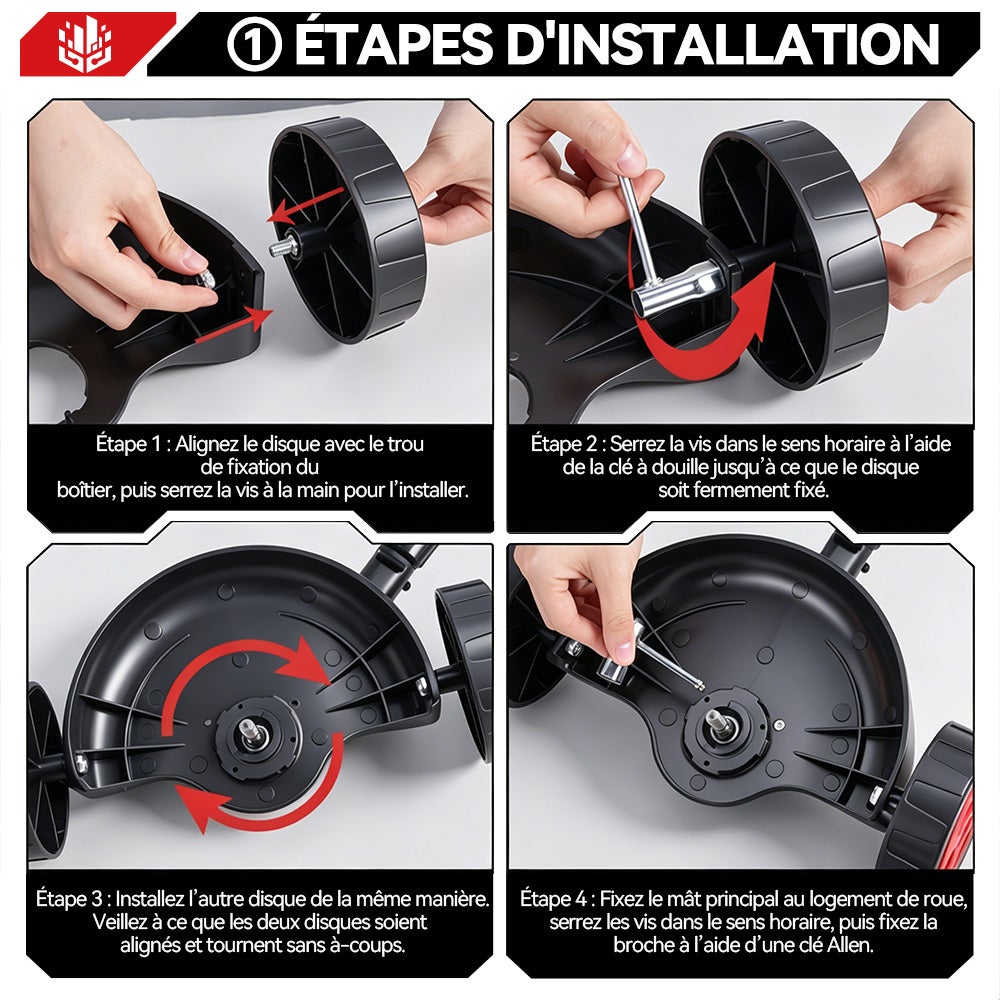 ① ÉTAPES D'INSTALLATION

Étape 1 : Alignez le disque avec le trou de fixation du boîtier, puis serrez la vis à la main pour l'installer.

Étape 2 : Serrez la vis dans le sens horaire à l'aide de la clé à douille jusqu'à ce que le disque soit fermement fixé.

Étape 3 : Installez l'autre disque de la même manière. Veillez à ce que les deux disques soient alignés et tournent sans à-coups.

Étape 4 : Fixez le mât principal au logement de roue, serrez les vis dans le sens horaire, puis fixez la broche à l'aide d'une clé Allen.