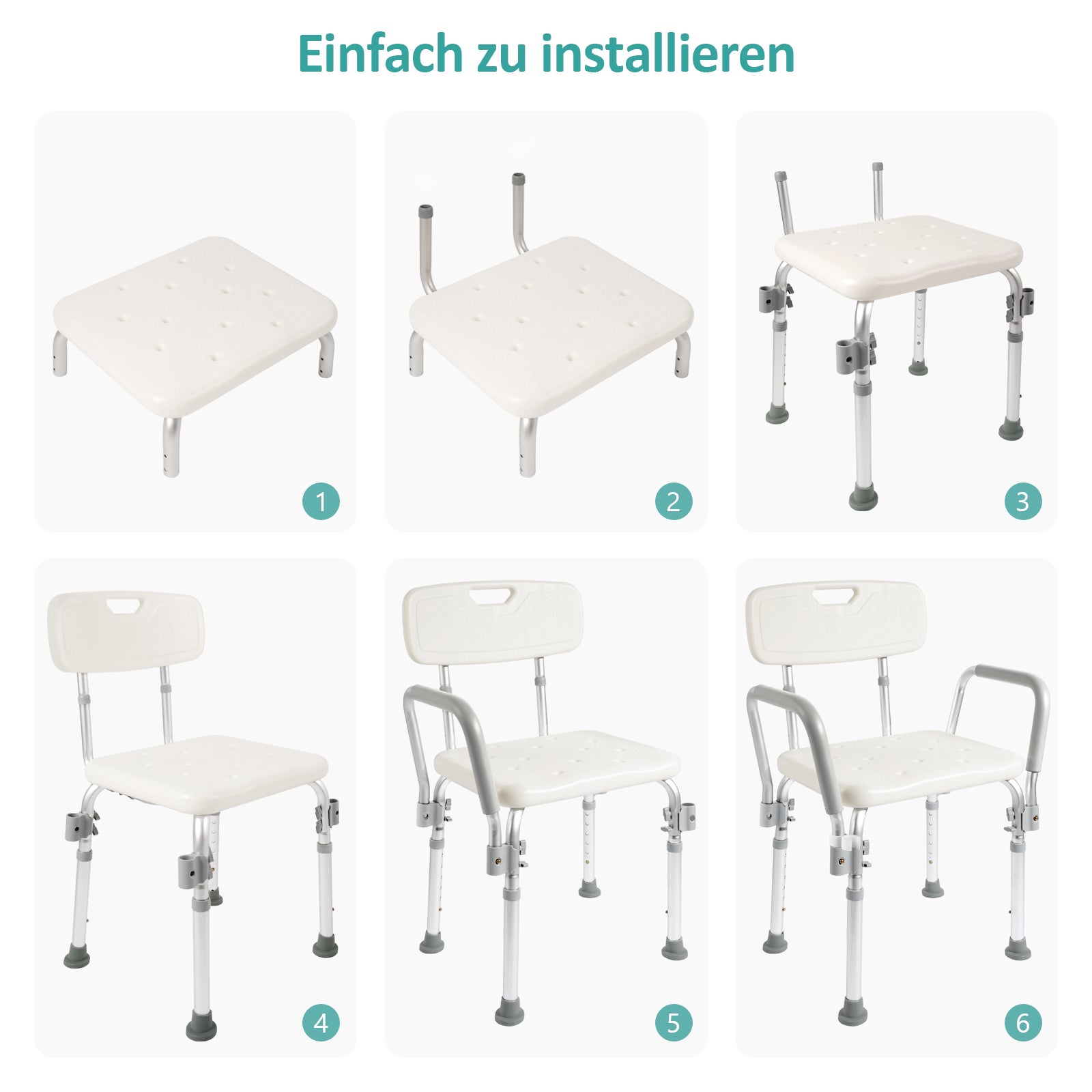 Einfach zu installieren

1

2

3

4

5

6