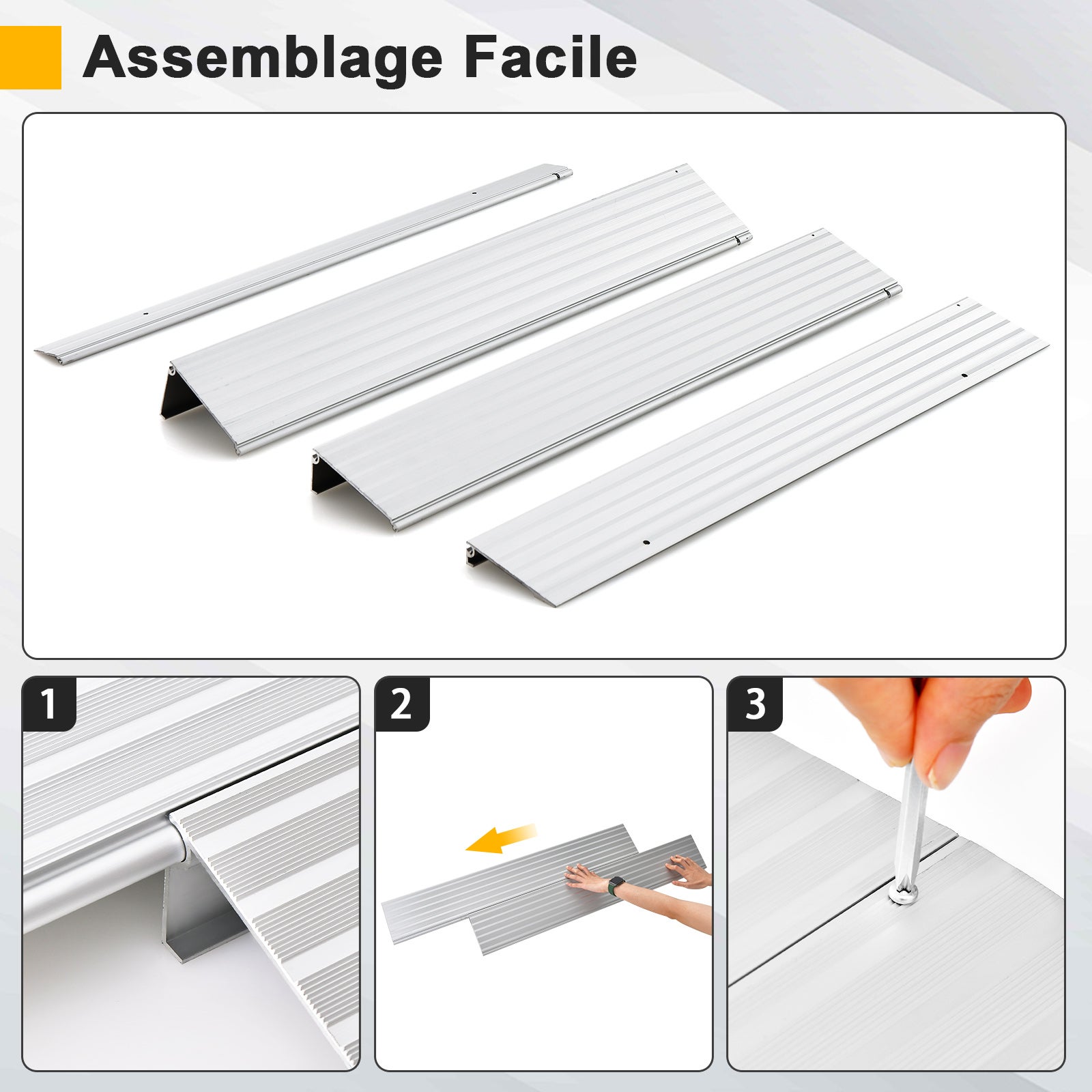 Assemblage Facile

1

2

3