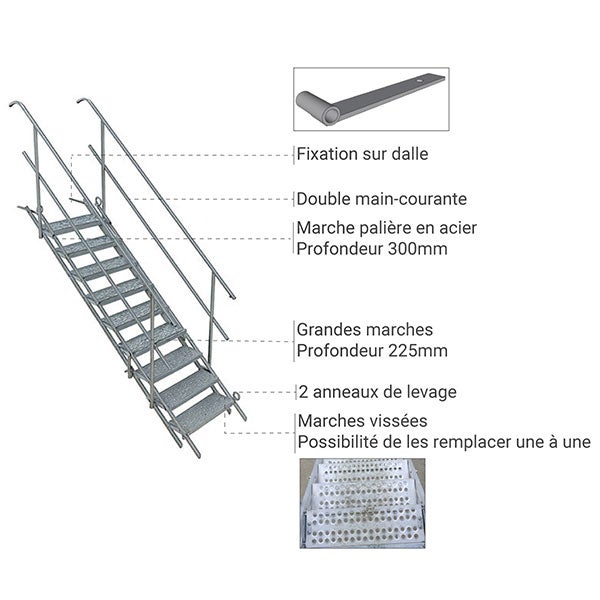 Fixation sur dalle

Double main-courante

Marche palière en acier
Profondeur 300mm

Grandes marches
Profondeur 225mm

2 anneaux de levage

Marches vissées
Possibilité de les remplacer une à une