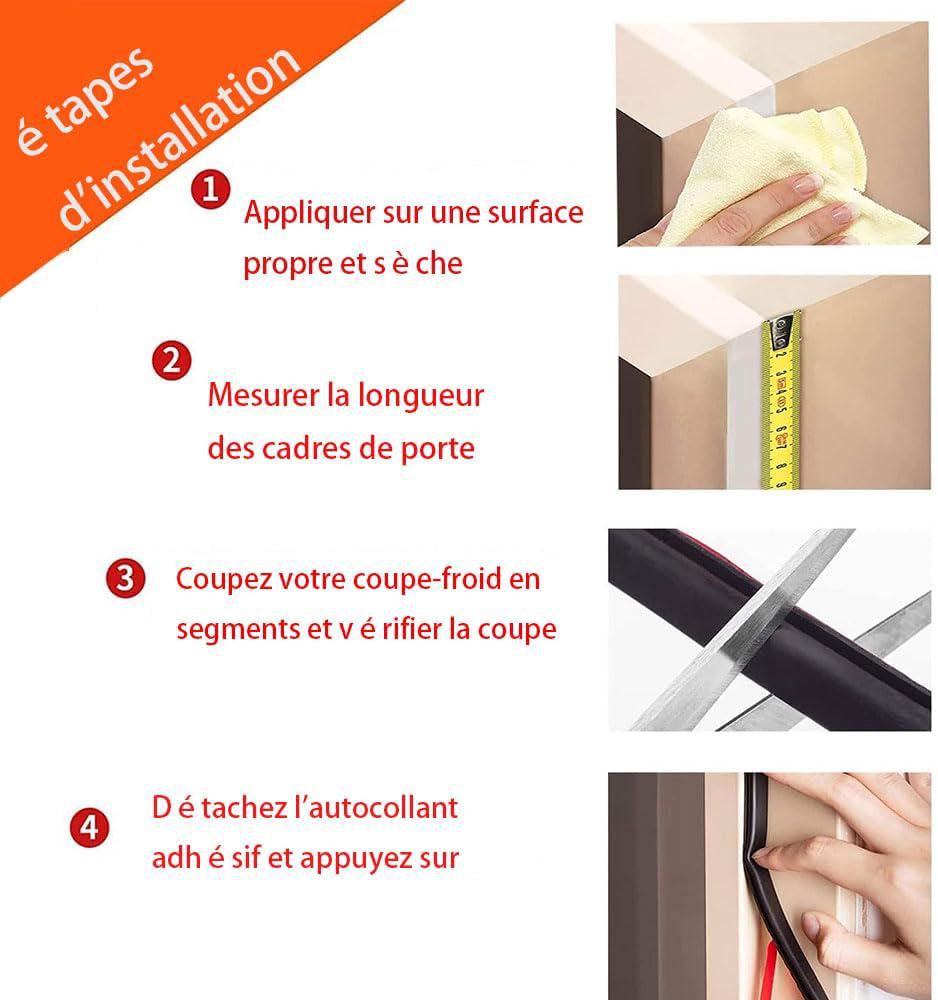 é tapes d'installation

1 Appliquer sur une surface propre et s è che

2 Mesurer la longueur des cadres de porte

3 Coupez votre coupe-froid en segments et v é rifier la coupe

4 D é tachez l'autocollant adh é sif et appuyez sur