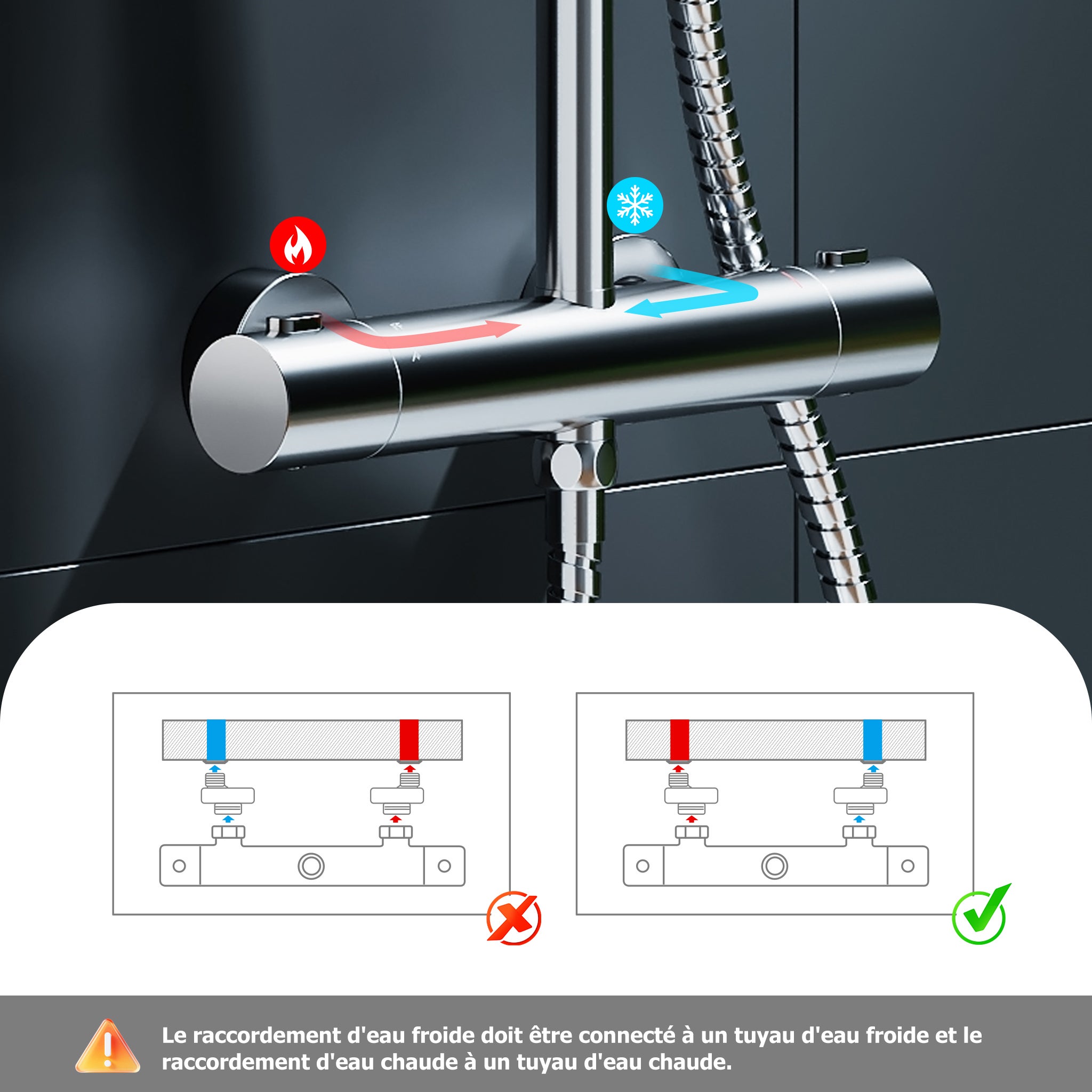 Le raccordement d'eau froide doit être connecté à un tuyau d'eau froide et le raccordement d'eau chaude à un tuyau d'eau chaude.