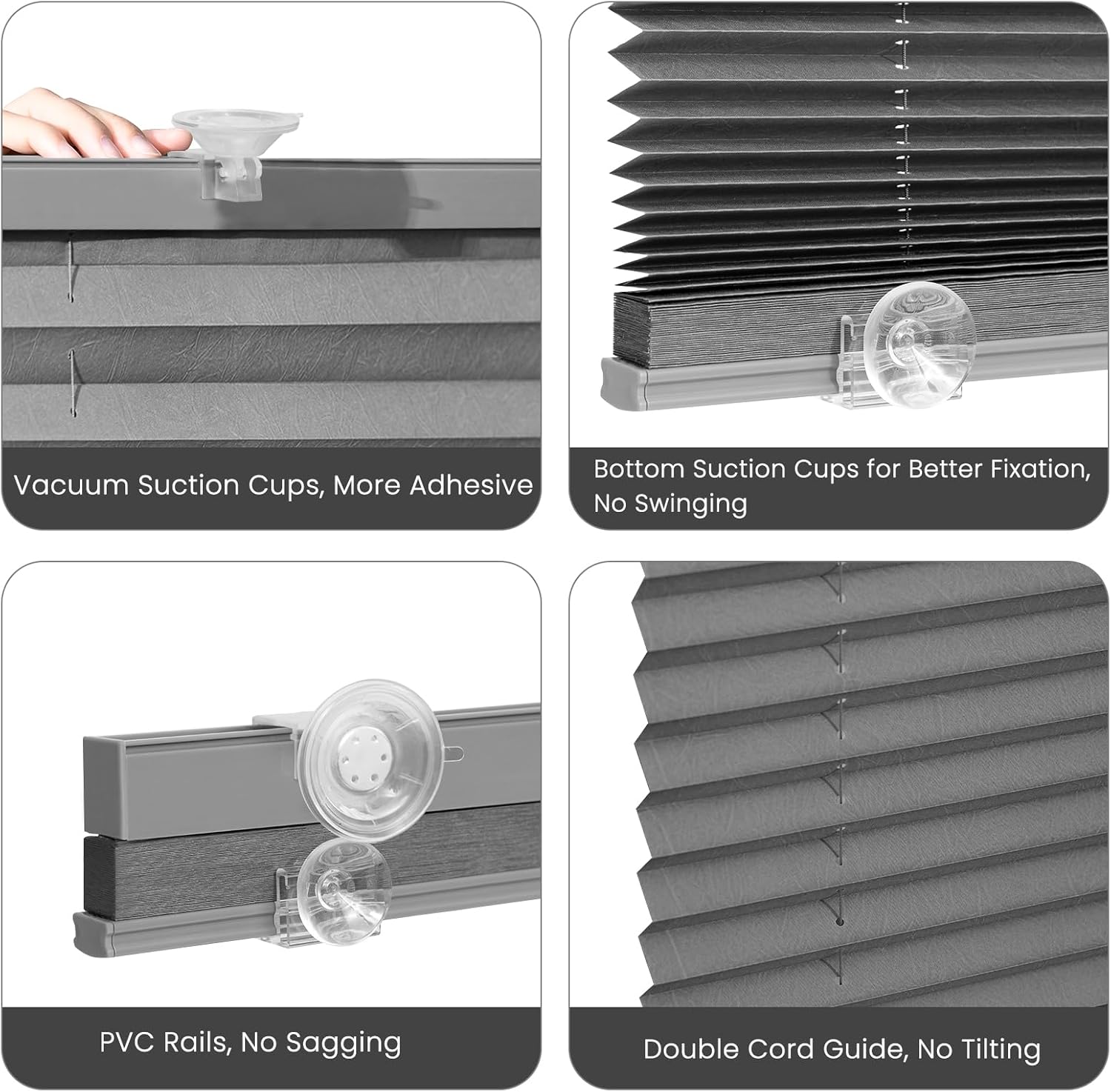 Vacuum Suction Cups, More Adhesive

Bottom Suction Cups for Better Fixation, No Swinging

PVC Rails, No Sagging

Double Cord Guide, No Tilting