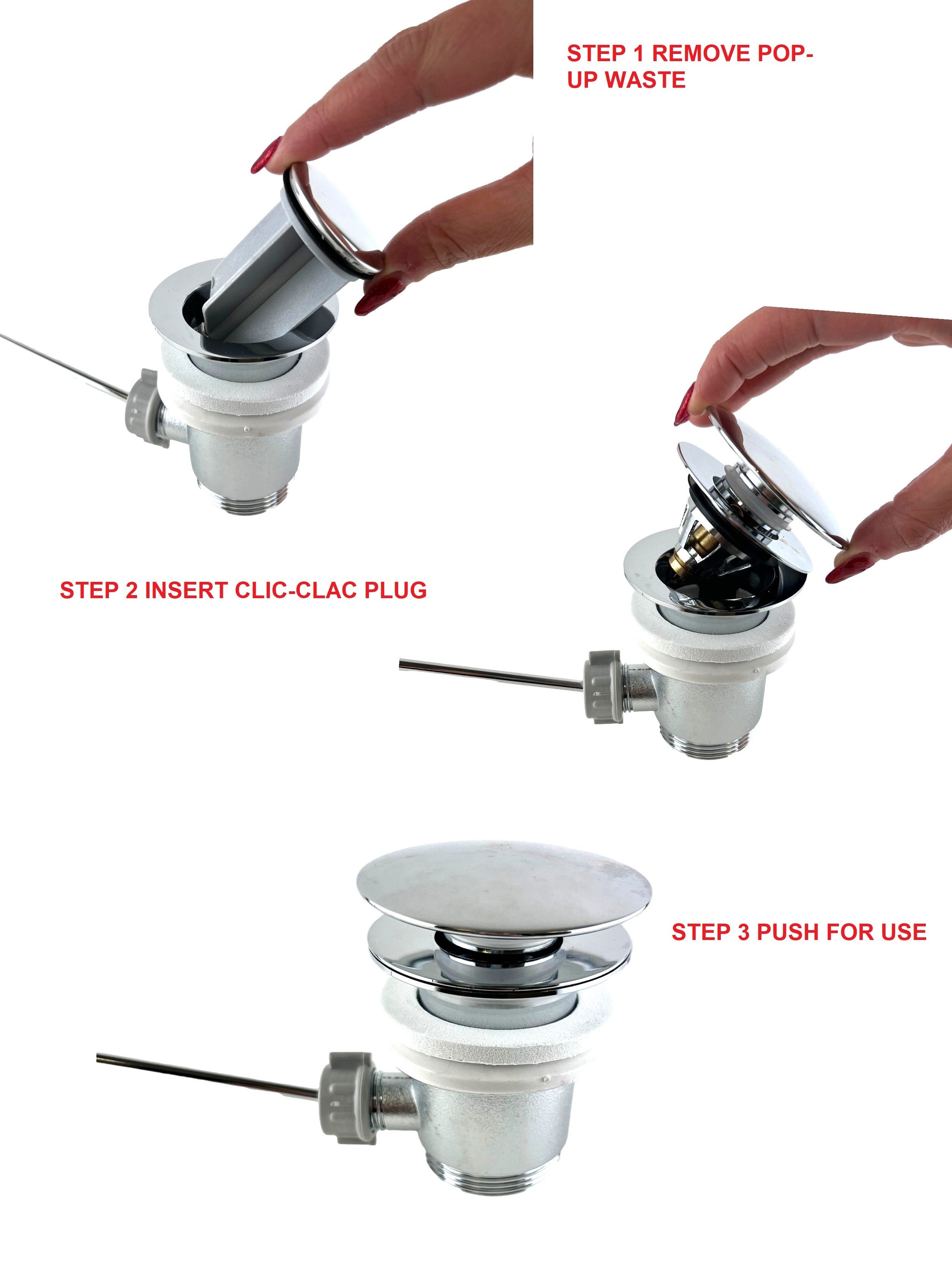 STEP 1 REMOVE POP-UP WASTE

STEP 2 INSERT CLIC-CLAC PLUG

STEP 3 PUSH FOR USE