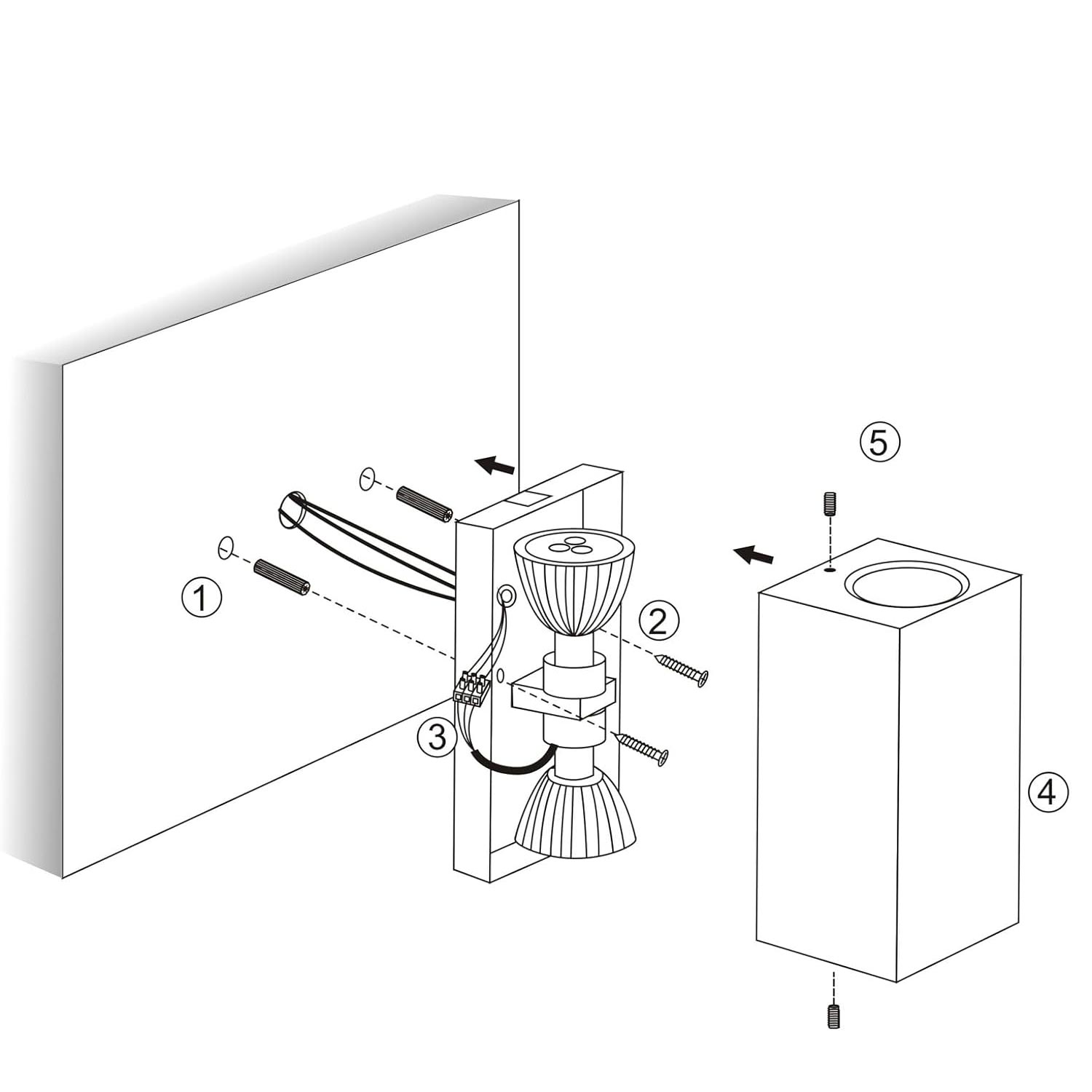 5

1

2

3

4