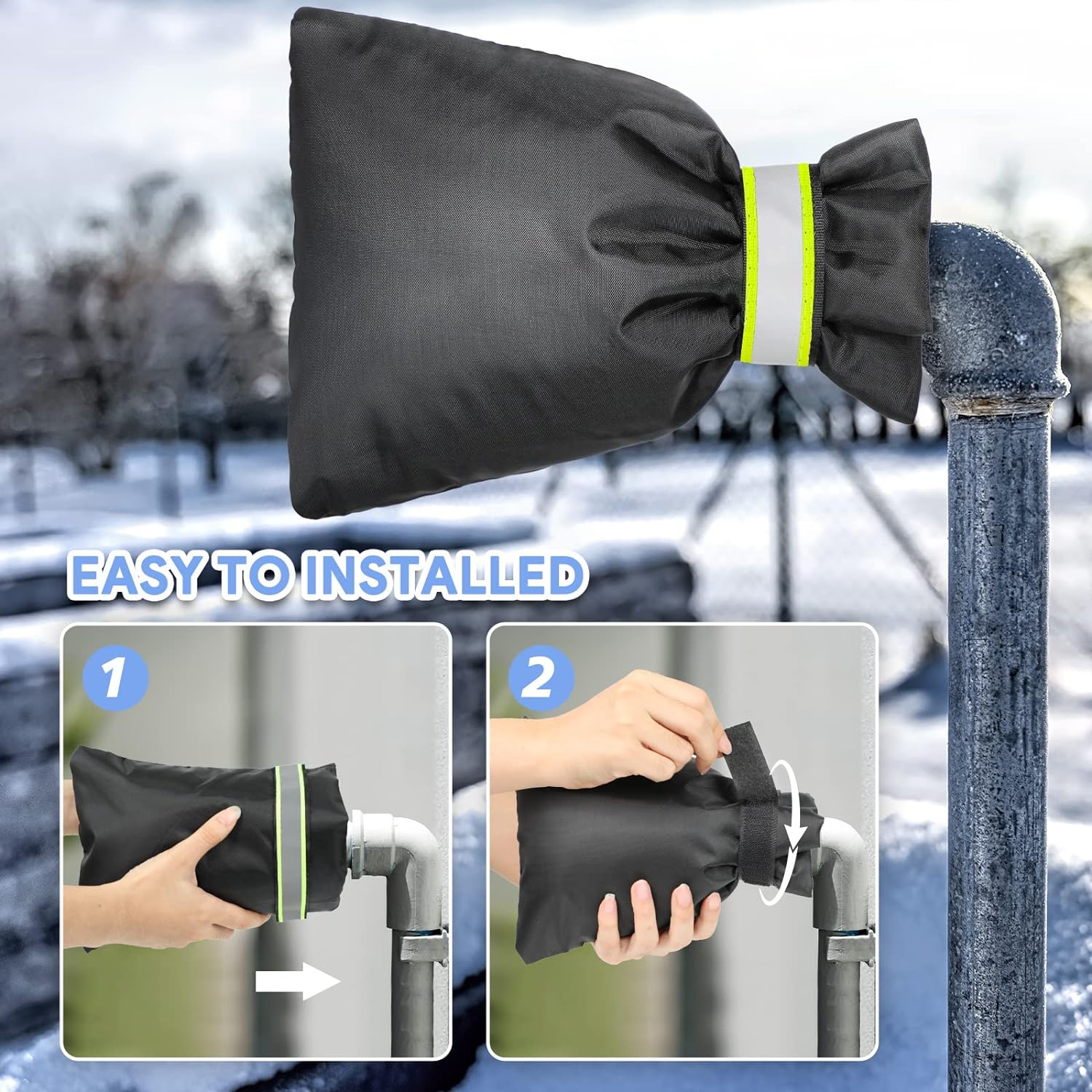 EASY TO INSTALLED

1

2