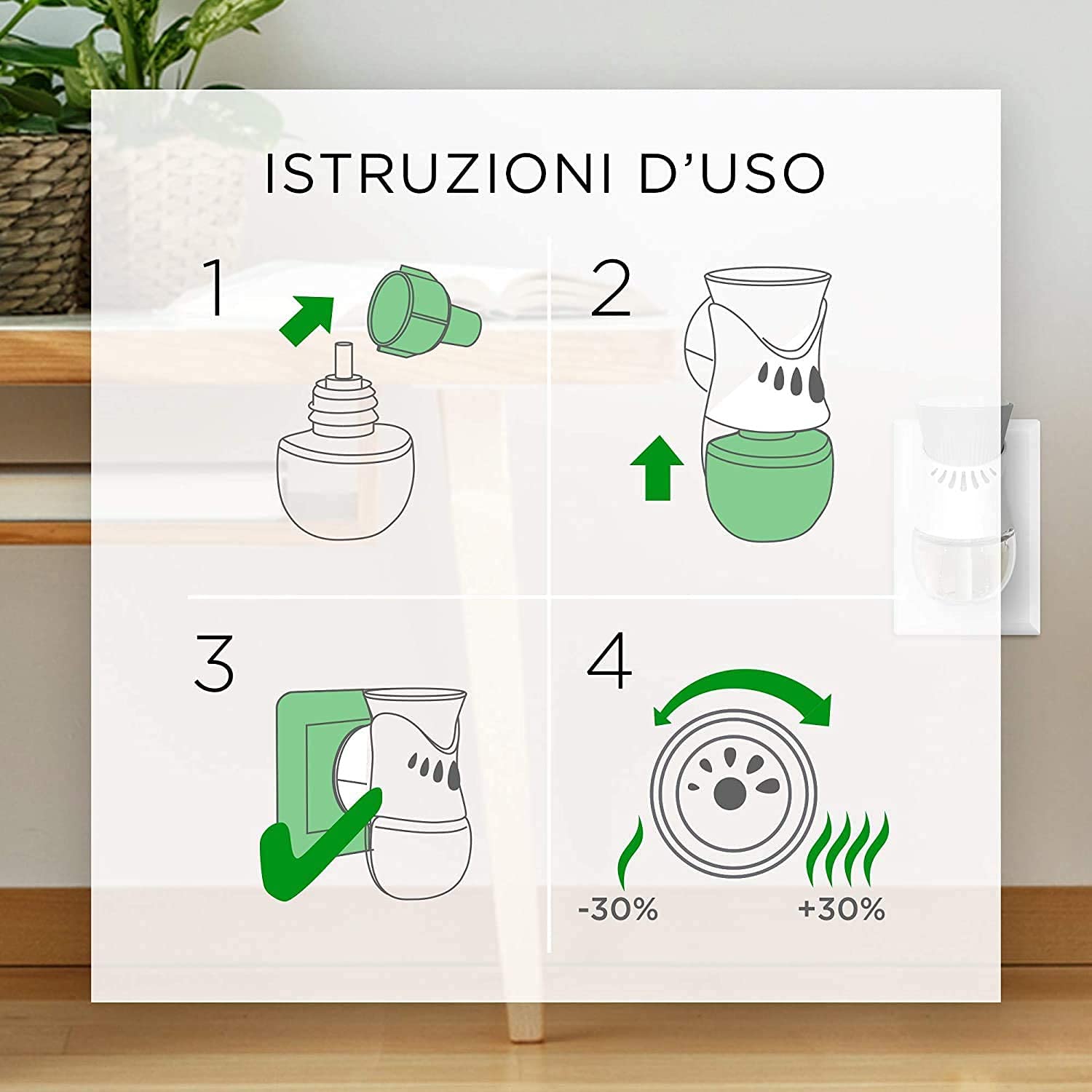 ISTRUZIONI D'USO

1

2

3

4

-30%

+30%