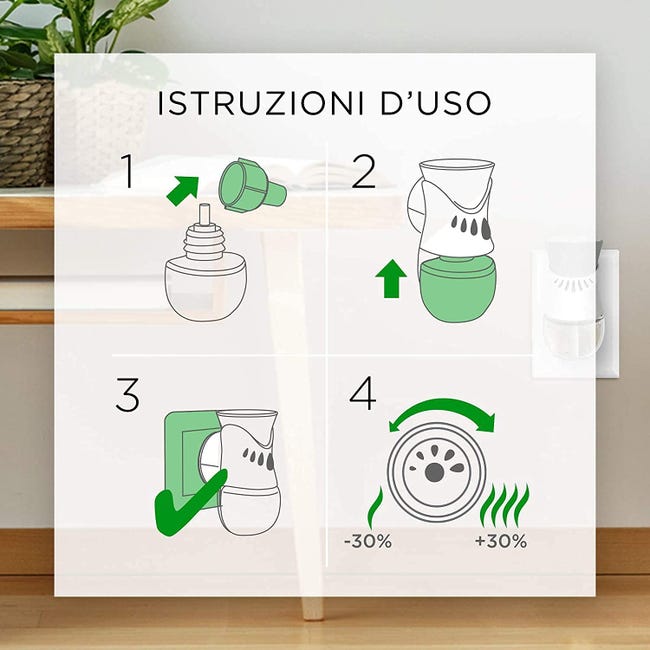 ISTRUZIONI D'USO

1

2

3

4

-30%

+30%