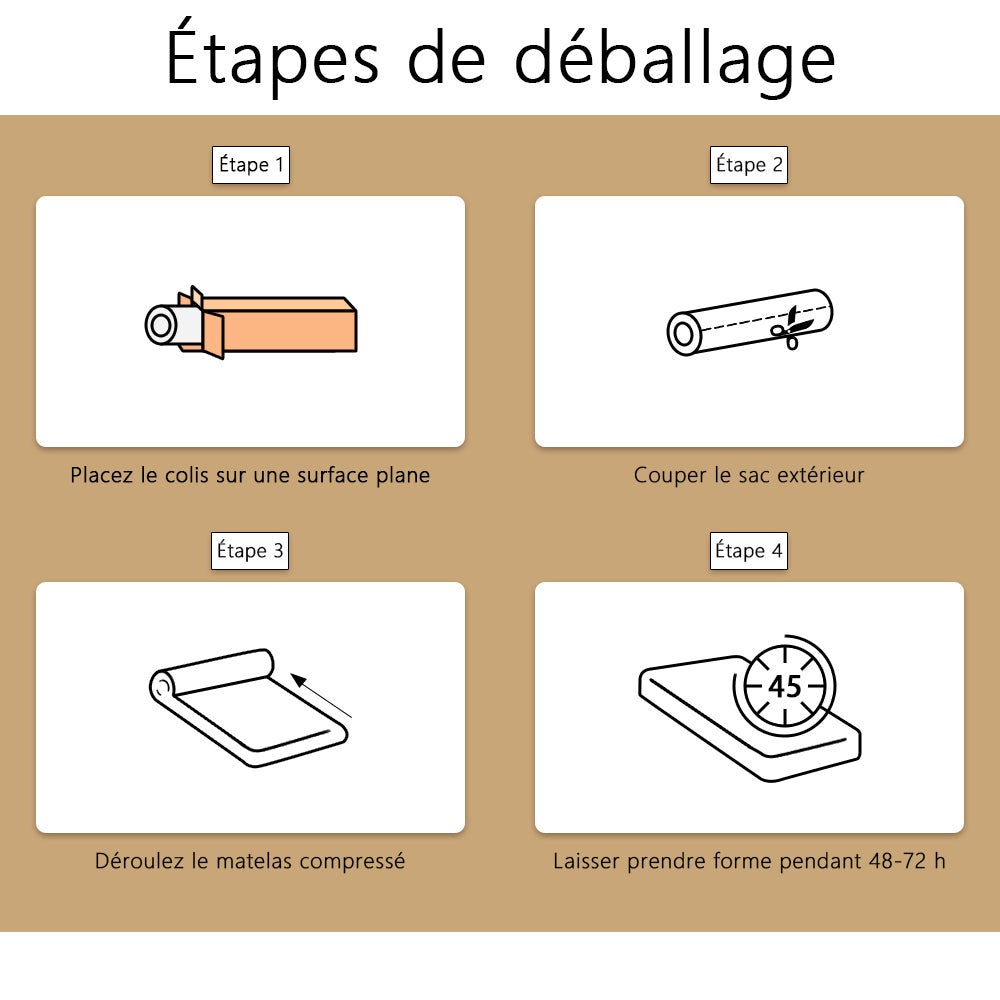 Étapes de déballage

Étape 1

Placez le colis sur une surface plane

Étape 2

Couper le sac extérieur

Étape 3

Déroulez le matelas compressé

Étape 4

45

Laisser prendre forme pendant 48-72 h