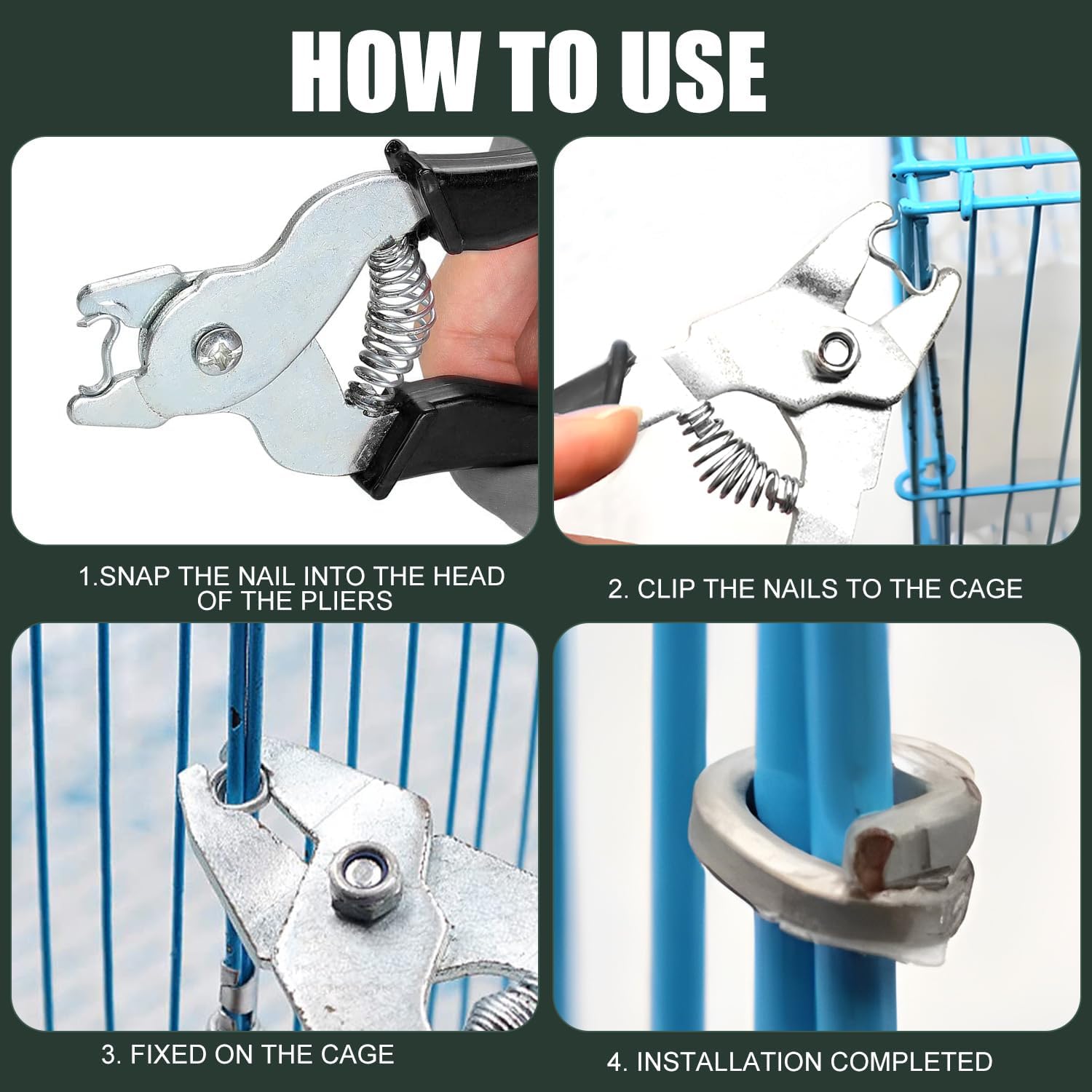 HOW TO USE

1.SNAP THE NAIL INTO THE HEAD OF THE PLIERS

2. CLIP THE NAILS TO THE CAGE

3. FIXED ON THE CAGE

4. INSTALLATION COMPLETED