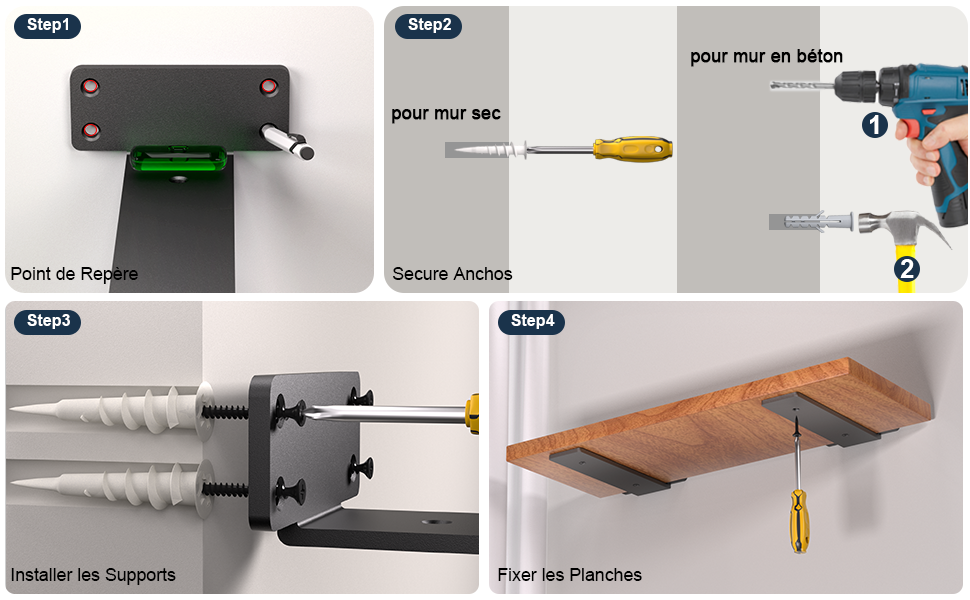 Step1

Point de Repère

Step2

pour mur sec

pour mur en béton

1

2

Secure Anchos

Step3

Installer les Supports

Step4

Fixer les Planches