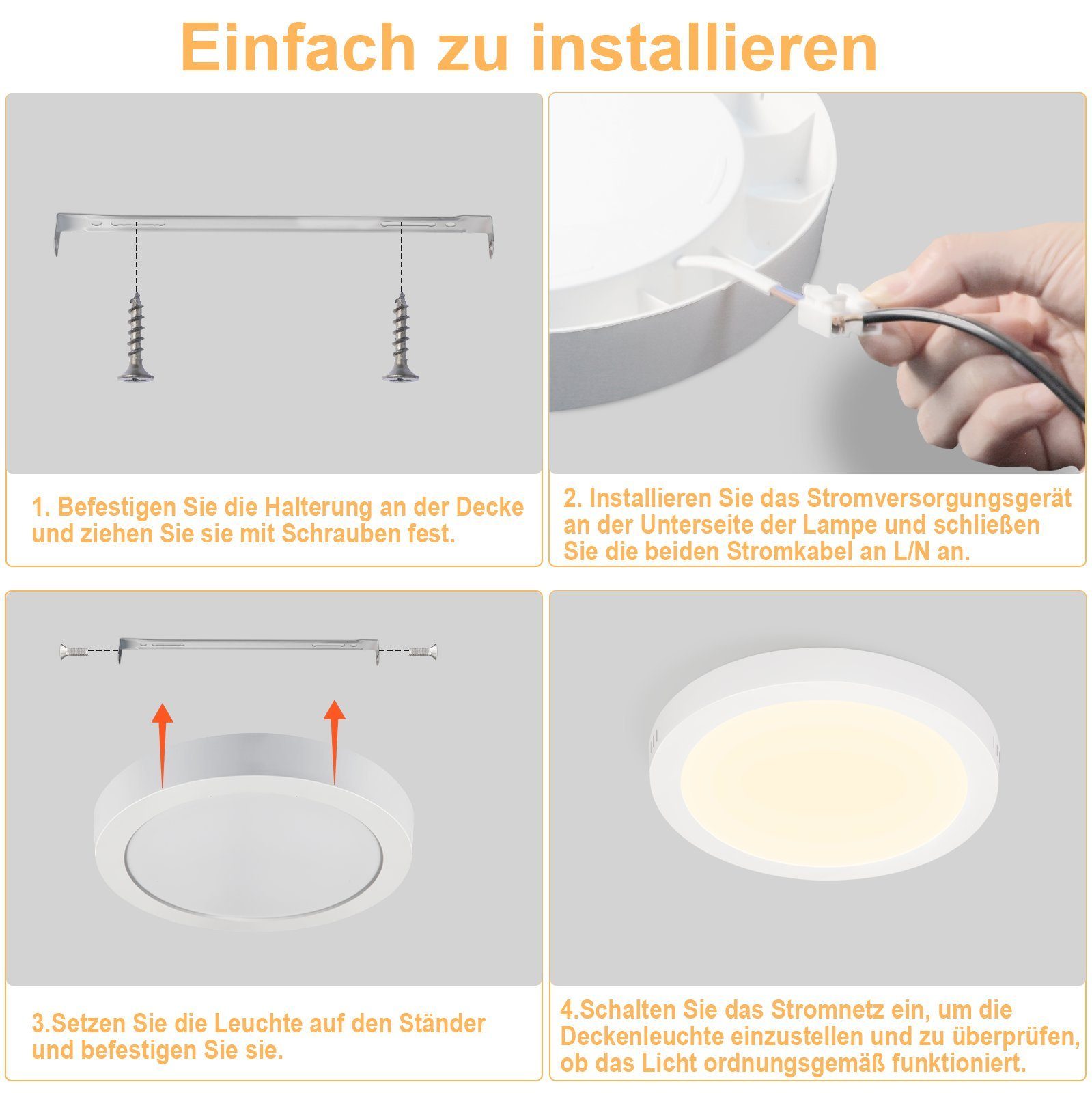 Einfach zu installieren

1. Befestigen Sie die Halterung an der Decke und ziehen Sie sie mit Schrauben fest.

2. Installieren Sie das Stromversorgungsgerät an der Unterseite der Lampe und schließen Sie die beiden Stromkabel an L/N an.

3.Setzen Sie die Leuchte auf den Ständer und befestigen Sie sie.

4.Schalten Sie das Stromnetz ein, um die Deckenleuchte einzustellen und zu überprüfen, ob das Licht ordnungsgemäß funktioniert.