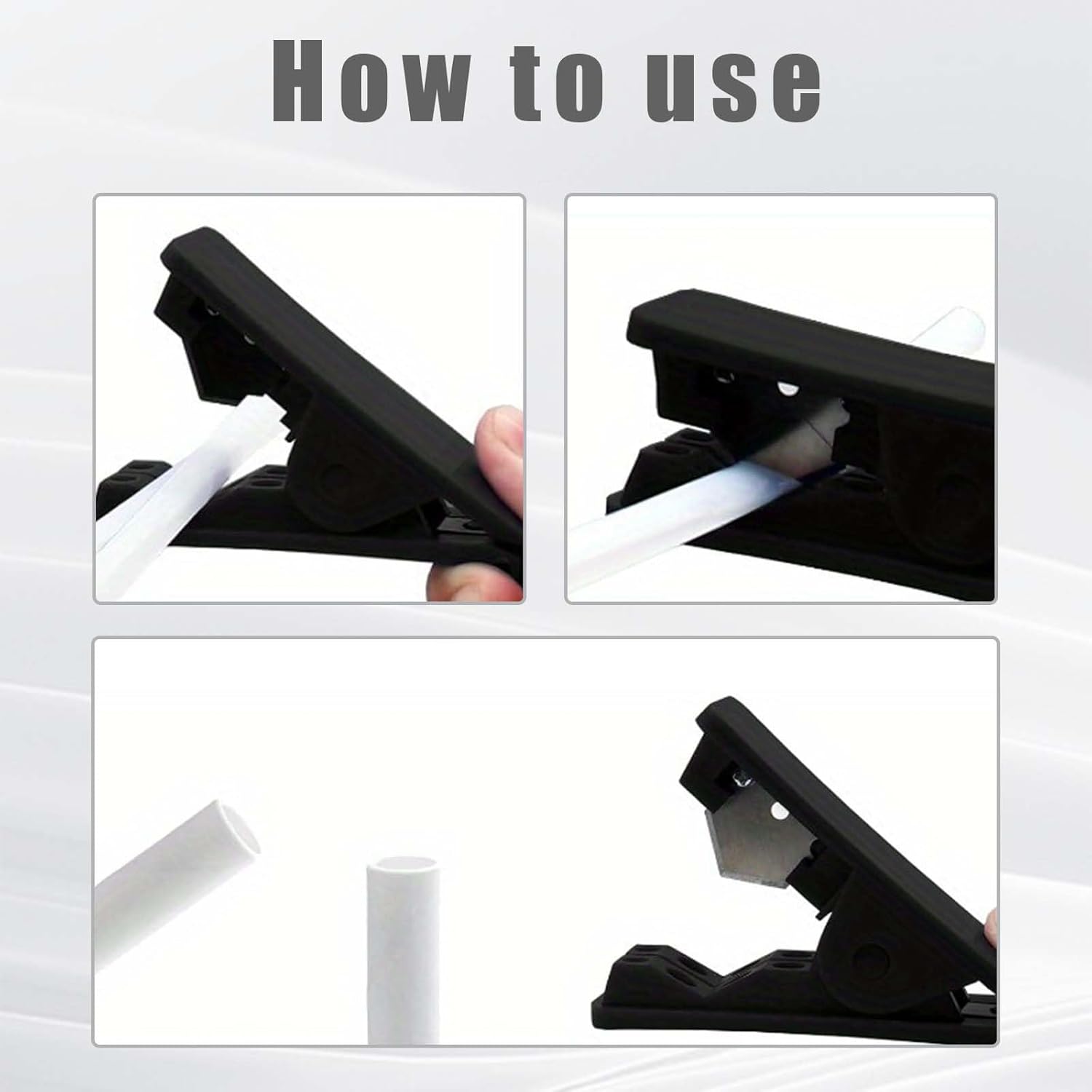 How to use