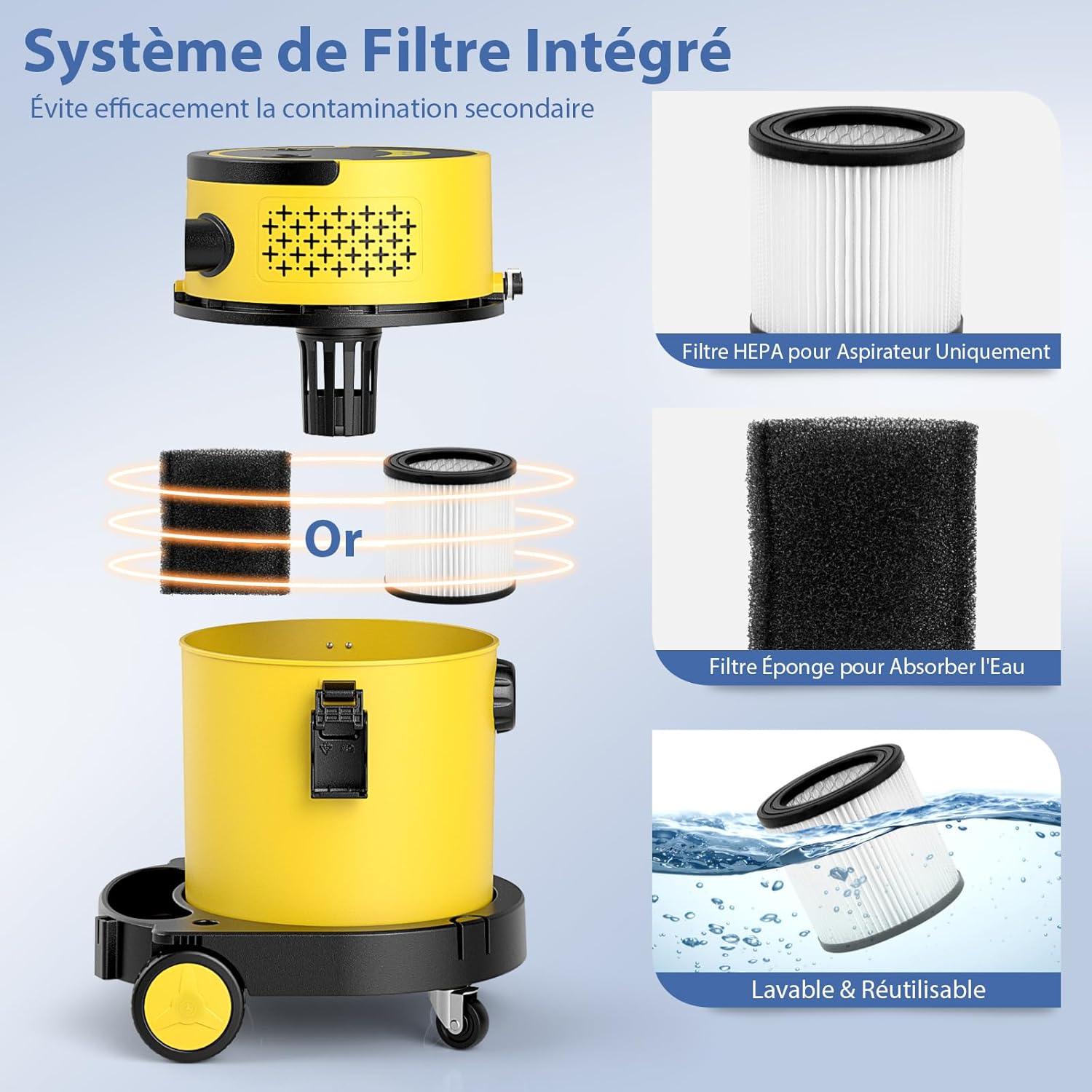 Système de Filtre Intégré

Évite efficacement la contamination secondaire

Or

Filtre HEPA pour Aspirateur Uniquement

Filtre Éponge pour Absorber l'Eau

Lavable & Réutilisable