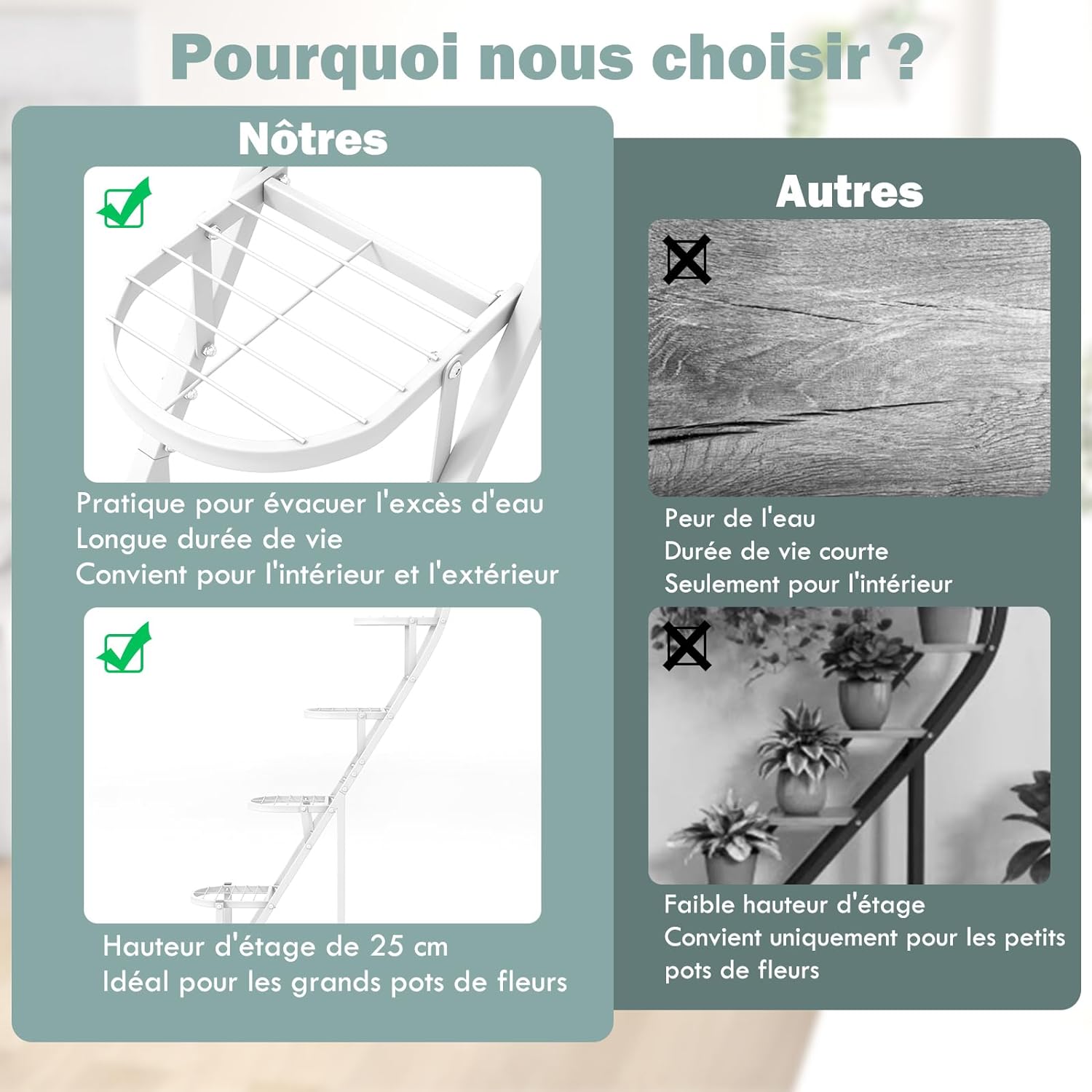 Pourquoi nous choisir ?

Nôtres

Pratique pour évacuer l'excès d'eau
Longue durée de vie
Convient pour l'intérieur et l'extérieur

Hauteur d'étage de 25 cm
Idéal pour les grands pots de fleurs

Autres

Peur de l'eau
Durée de vie courte
Seulement pour l'intérieur

Faible hauteur d'étage
Convient uniquement pour les petits pots de fleurs