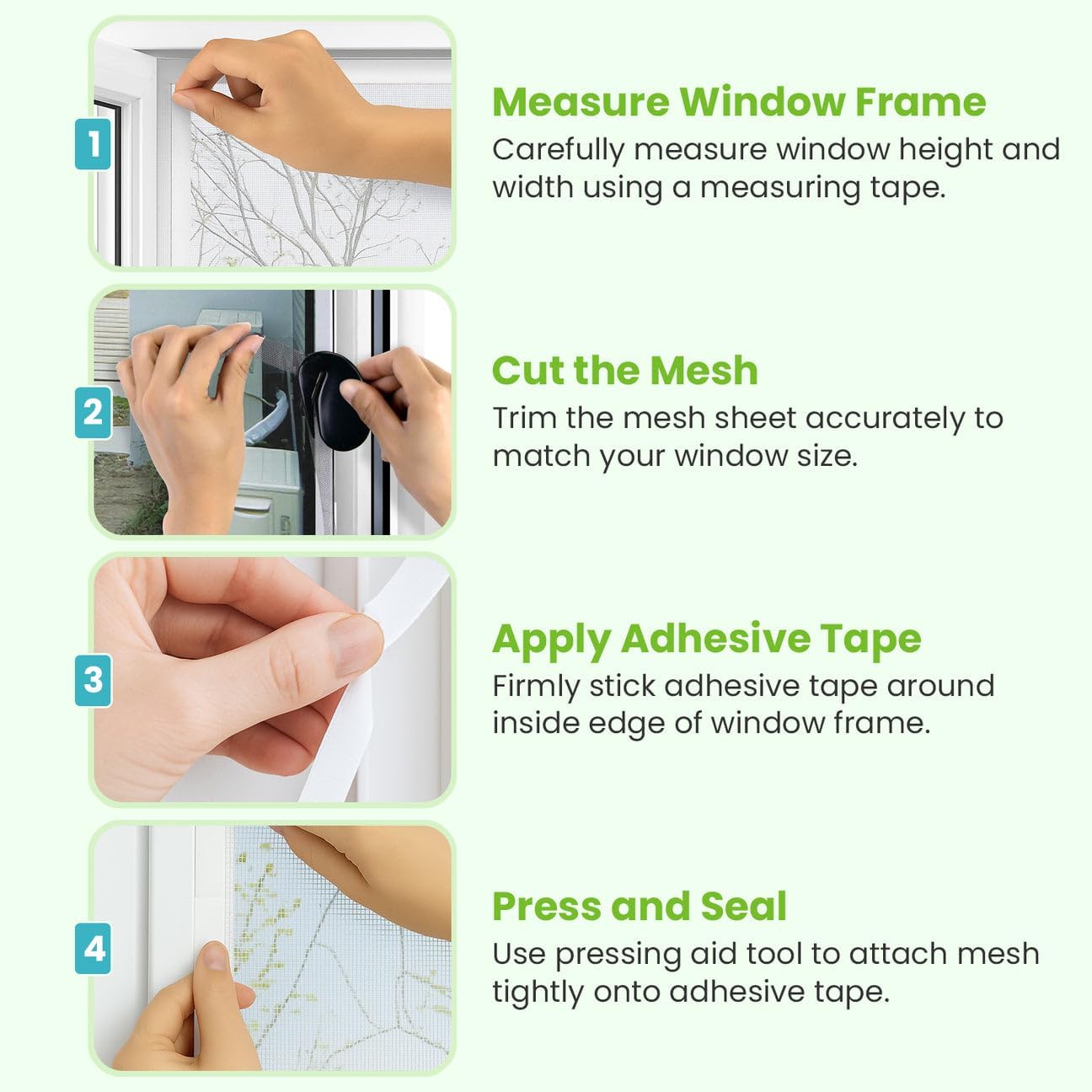 1

Measure Window Frame
Carefully measure window height and width using a measuring tape.

2

Cut the Mesh
Trim the mesh sheet accurately to match your window size.

3

Apply Adhesive Tape
Firmly stick adhesive tape around inside edge of window frame.

4

Press and Seal
Use pressing aid tool to attach mesh tightly onto adhesive tape.