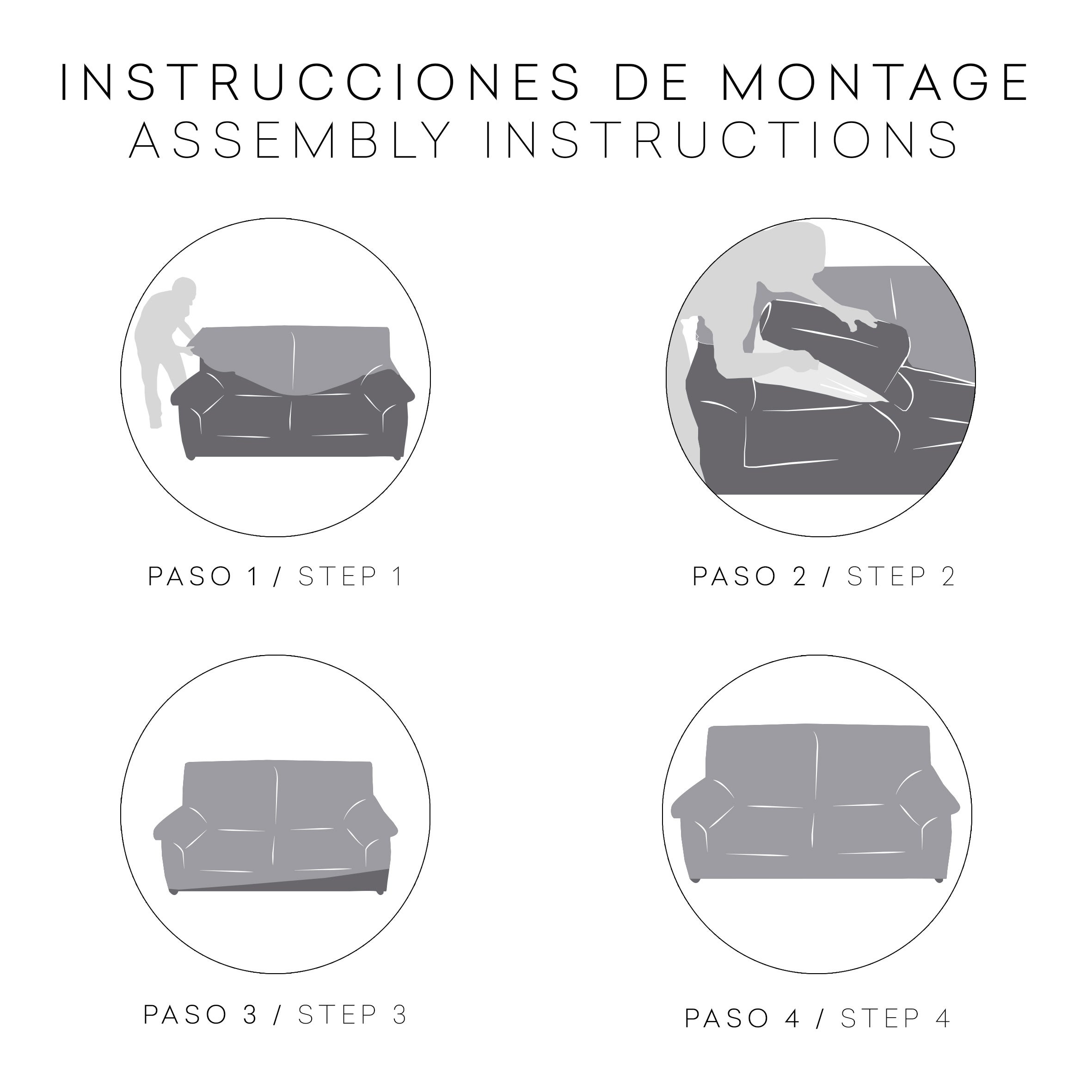 INSTRUCCIONES DE MONTAGE
ASSEMBLY INSTRUCTIONS

PASO 1 / STEP 1

PASO 2 / STEP 2

PASO 3 / STEP 3

PASO 4 / STEP 4