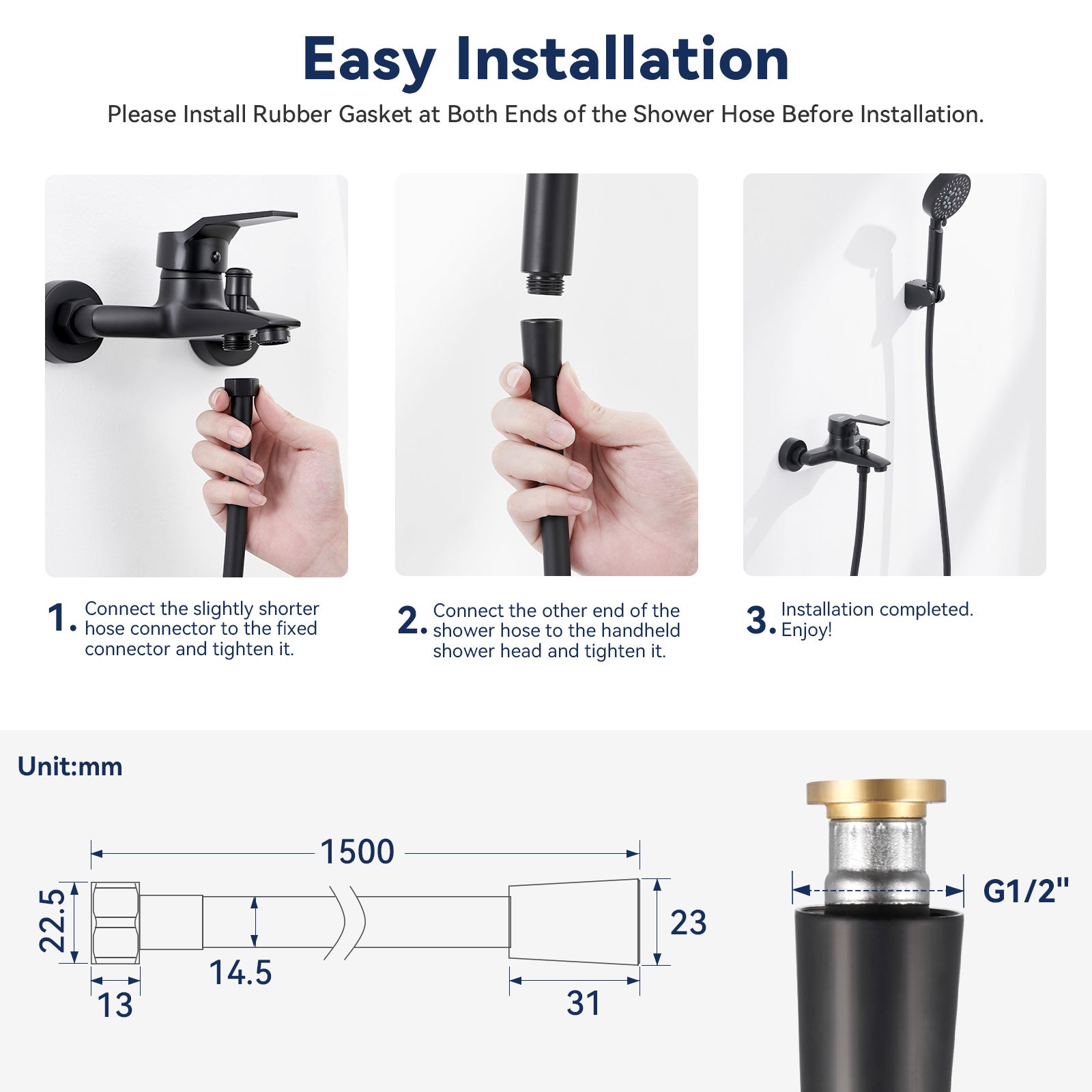 Easy Installation

Please Install Rubber Gasket at Both Ends of the Shower Hose Before Installation.

1. Connect the slightly shorter hose connector to the fixed connector and tighten it.

2. Connect the other end of the shower hose to the handheld shower head and tighten it.

3. Installation completed. Enjoy!

Unit:mm

1500

22.5

14.5

13

23

31

G1/2"